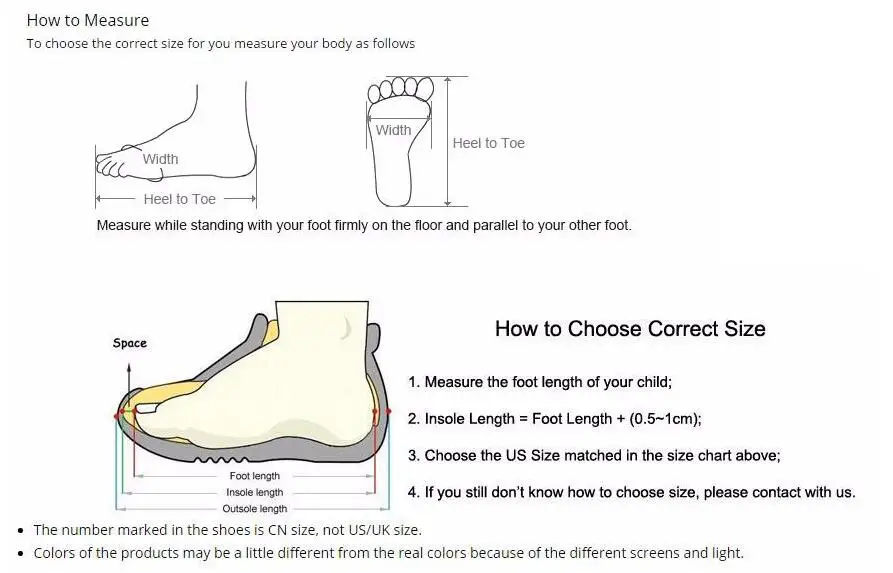 How to Measure
To choose the correct size for you measure your body as follows

Width
Heel to Toe

Width
Heel to Toe

Measure while standing with your foot firmly on the floor and parallel to your other foot.

Space

Foot length
Insole length
Outsole length

How to Choose Correct Size

1. Measure the foot length of your child;

2. Insole Length = Foot Length + (0.5~1cm);

3. Choose the US Size matched in the size chart above;

4. If you still don't know how to choose size, please contact with us.

• The number marked in the shoes is CN size, not US/UK size.
• Colors of the products may be a little different from the real colors because of the different screens and light.