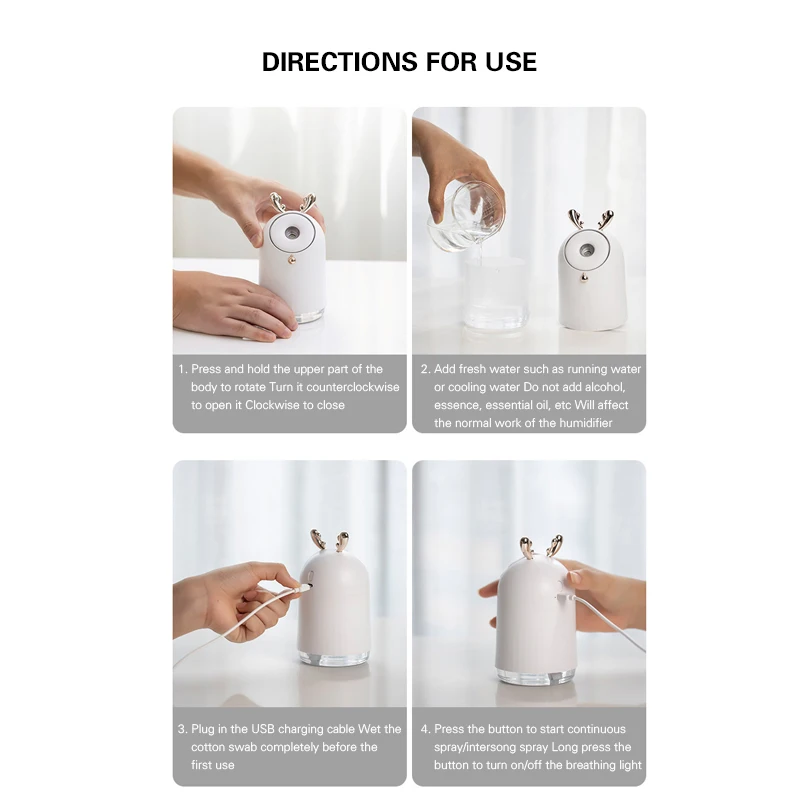 DIRECTIONS FOR USE

1. Press and hold the upper part of the body to rotate Turn it counterclockwise to open it Clockwise to close

2. Add fresh water such as running water or cooling water Do not add alcohol, essence, essential oil, etc Will affect the normal work of the humidifier

3. Plug in the USB charging cable Wet the cotton swab completely before the first use

4. Press the button to start continuous spray/intersong spray Long press the button to turn on/off the breathing light