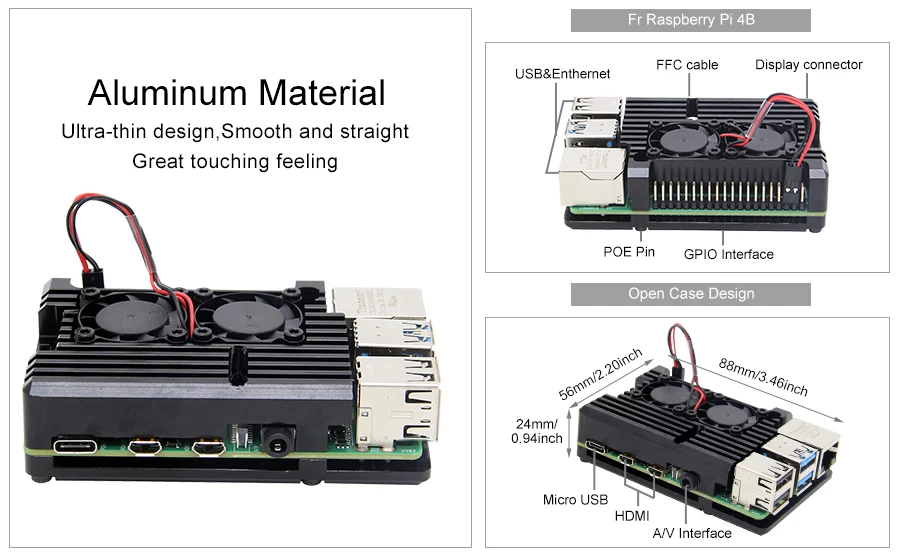 Aluminum Material
Ultra-thin design,Smooth and straight
Great touching feeling

Fr Raspberry Pi 4B

USB&Enthernet
FFC cable
Display connector
POE Pin
GPIO Interface

Open Case Design

56mm/2.20inch
88mm/3.46inch
24mm/ 0.94inch
Micro USB
HDMI
A/V Interface