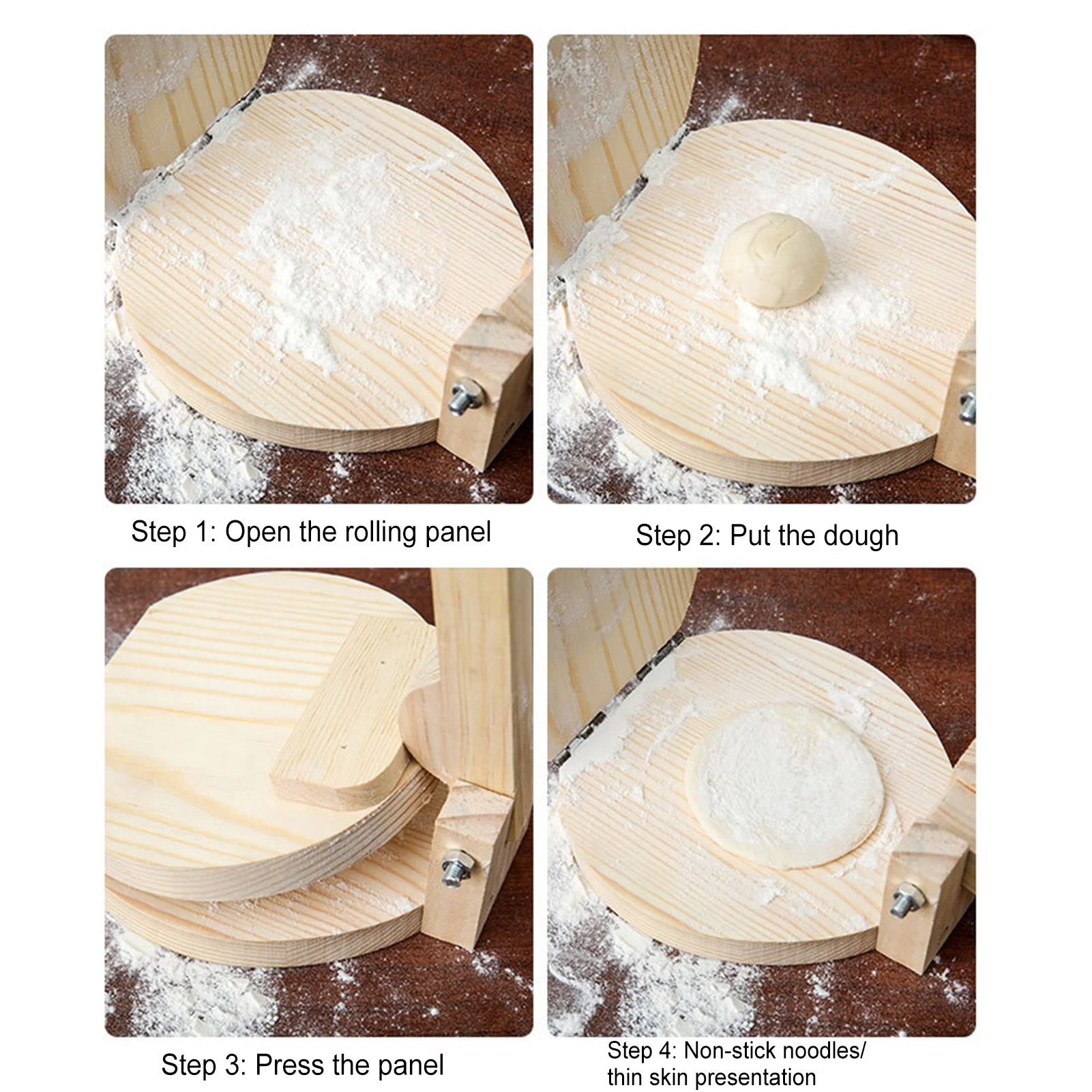 Step 1: Open the rolling panel

Step 2: Put the dough

Step 3: Press the panel

Step 4: Non-stick noodles/
thin skin presentation