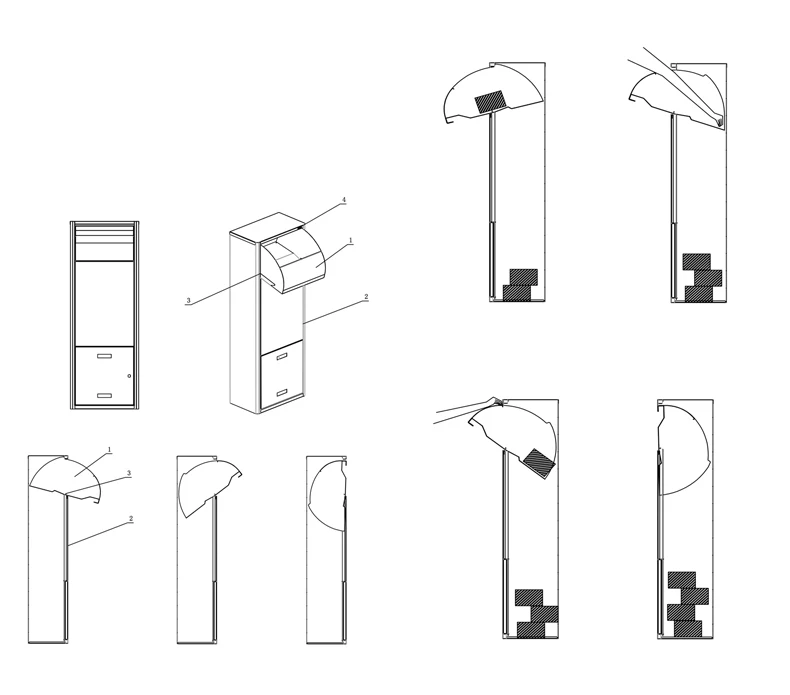 4
1
3
2
1
3
2