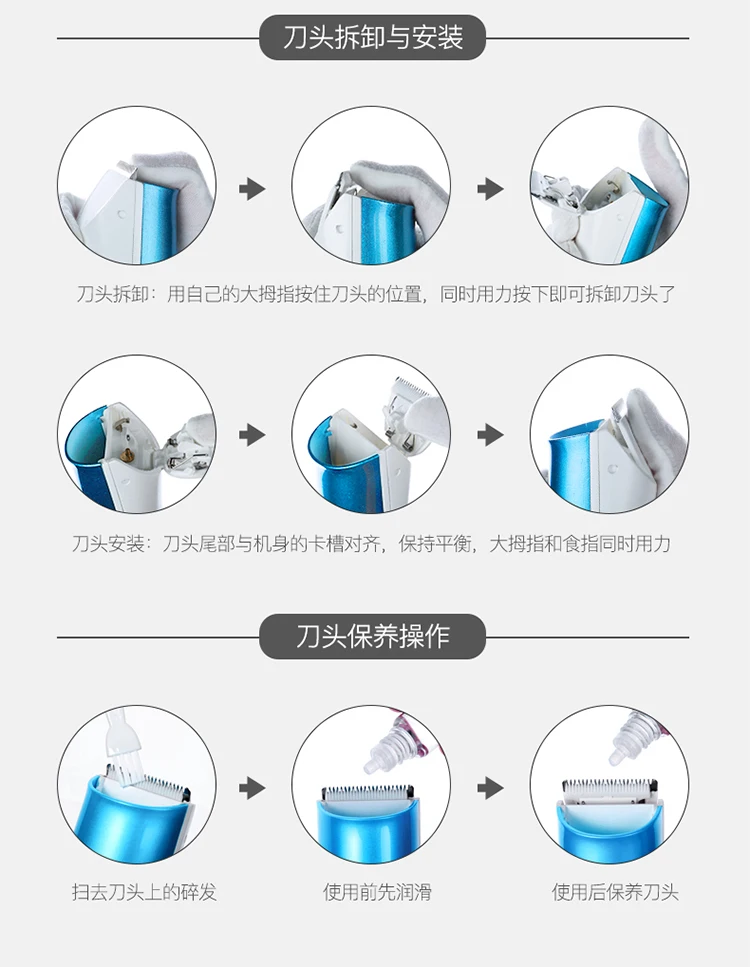 刀头拆卸与安装

刀头拆卸：用自己的大拇指按住刀头的位置，同时用力按下即可拆卸刀头了

刀头安装：刀头尾部与机身的卡槽对齐，保持平衡，大拇指和食指同时用力

刀头保养操作

扫去刀头上的碎发

使用前先润滑

使用后保养刀头