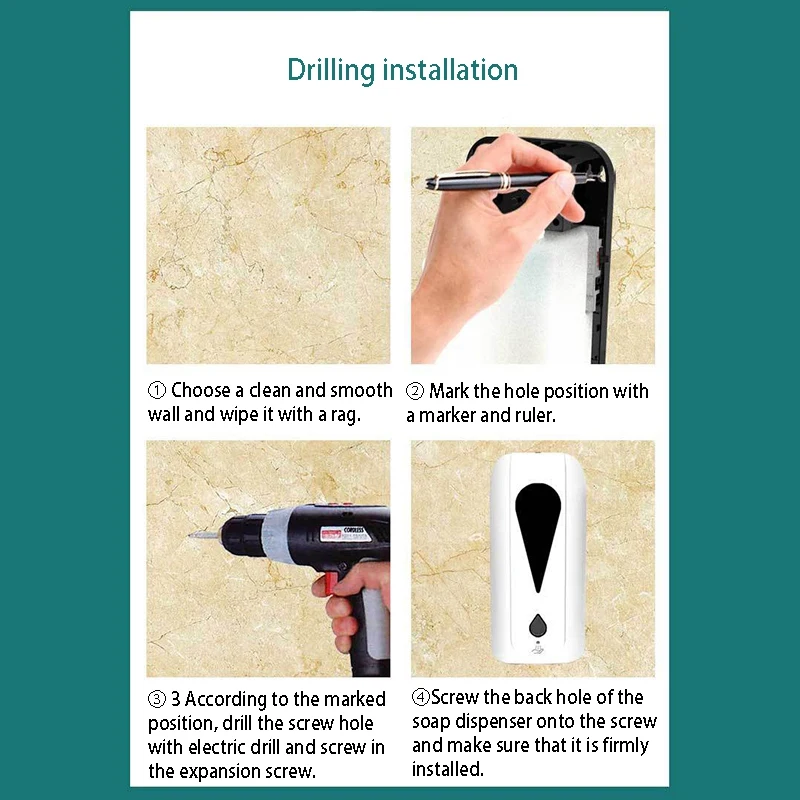 Drilling installation

① Choose a clean and smooth wall and wipe it with a rag.

② Mark the hole position with a marker and ruler.

CORDLESS

③ 3 According to the marked position, drill the screw hole with electric drill and screw in the expansion screw.

④Screw the back hole of the soap dispenser onto the screw and make sure that it is firmly installed.