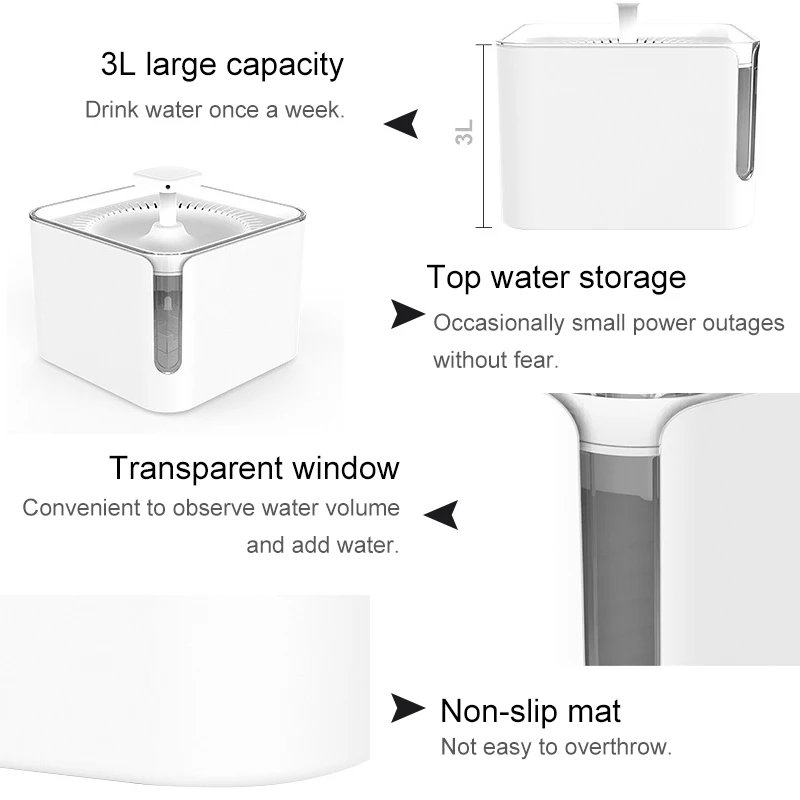 3L large capacity

Drink water once a week.

3L

Top water storage

Occasionally small power outages without fear.

Transparent window

Convenient to observe water volume and add water.

Non-slip mat

Not easy to overthrow.