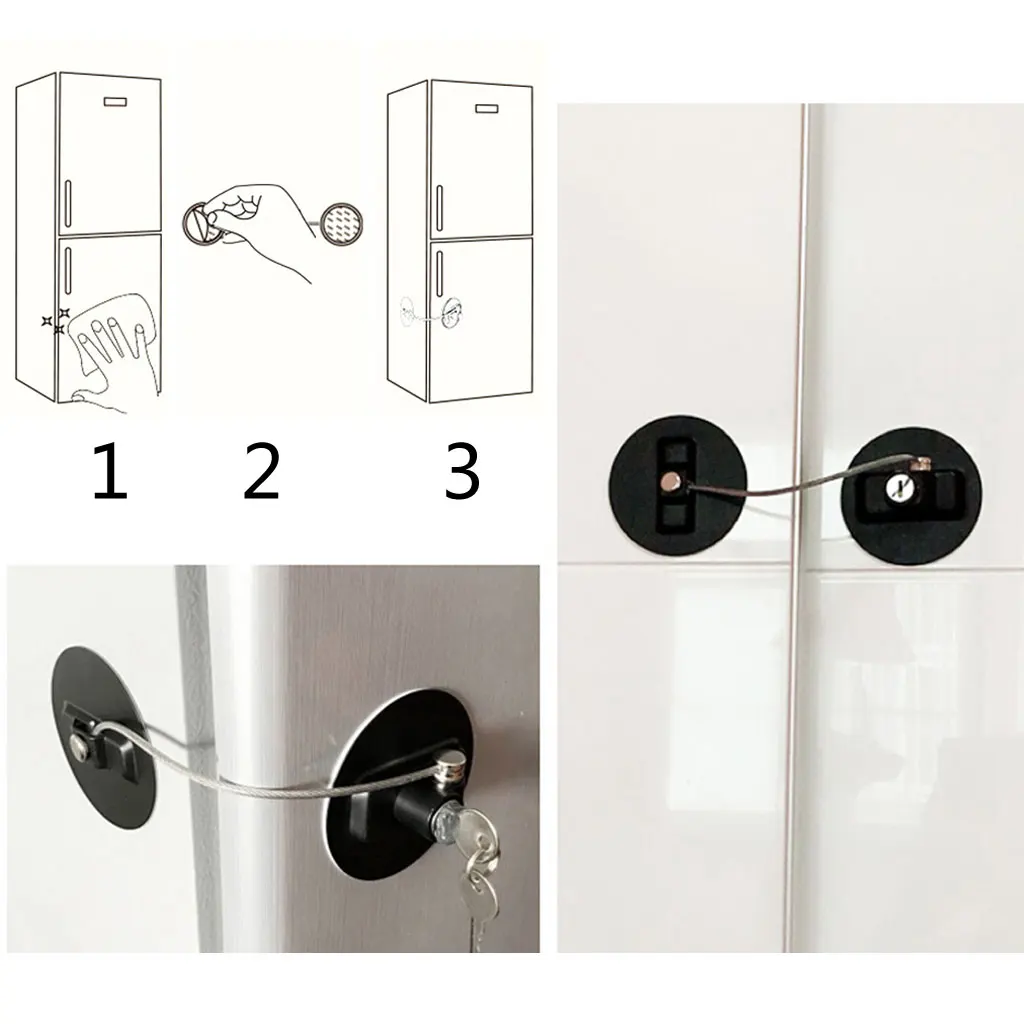 1 2 3