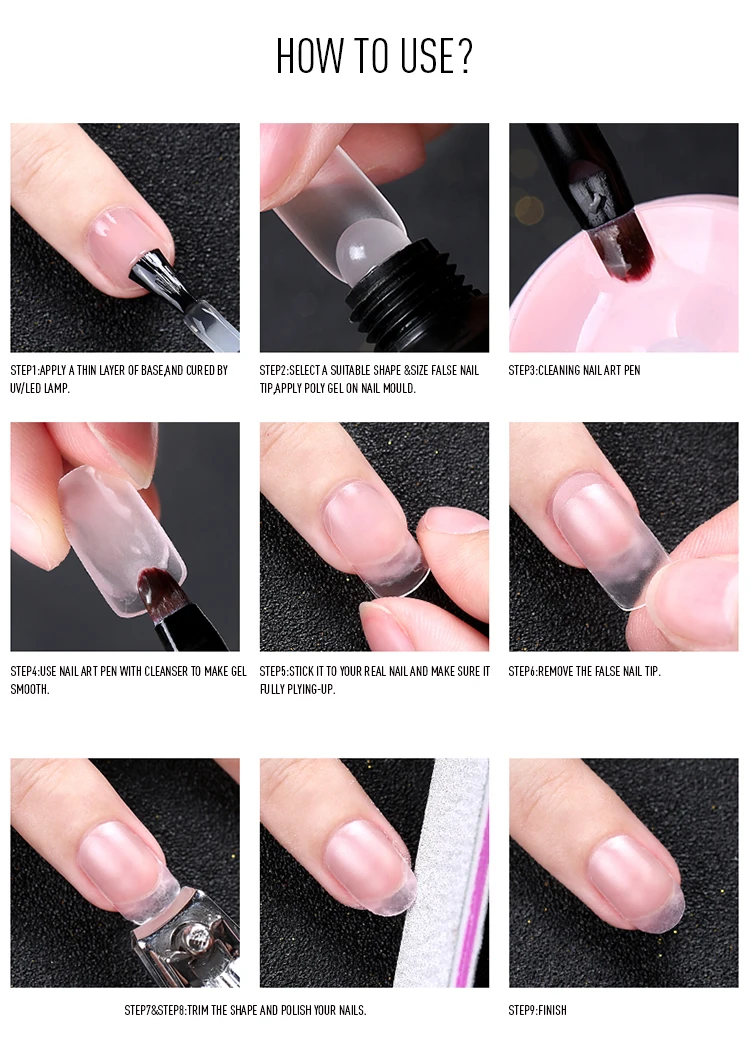 HOW TO USE?

STEP1:APPLY A THIN LAYER OF BASE,AND CURED BY UV/LED LAMP.

STEP2:SELECT A SUITABLE SHAPE &SIZE FALSE NAIL TIP,APPLY POLY GEL ON NAIL MOULD.

STEP3:CLEANING NAIL ART PEN

STEP4:USE NAIL ART PEN WITH CLEANSER TO MAKE GEL SMOOTH.

STEP5:STICK IT TO YOUR REAL NAIL AND MAKE SURE IT FULLY PLYING-UP.

STEP6:REMOVE THE FALSE NAIL TIP.

STEP7&STEP8:TRIM THE SHAPE AND POLISH YOUR NAILS.

STEP9:FINISH