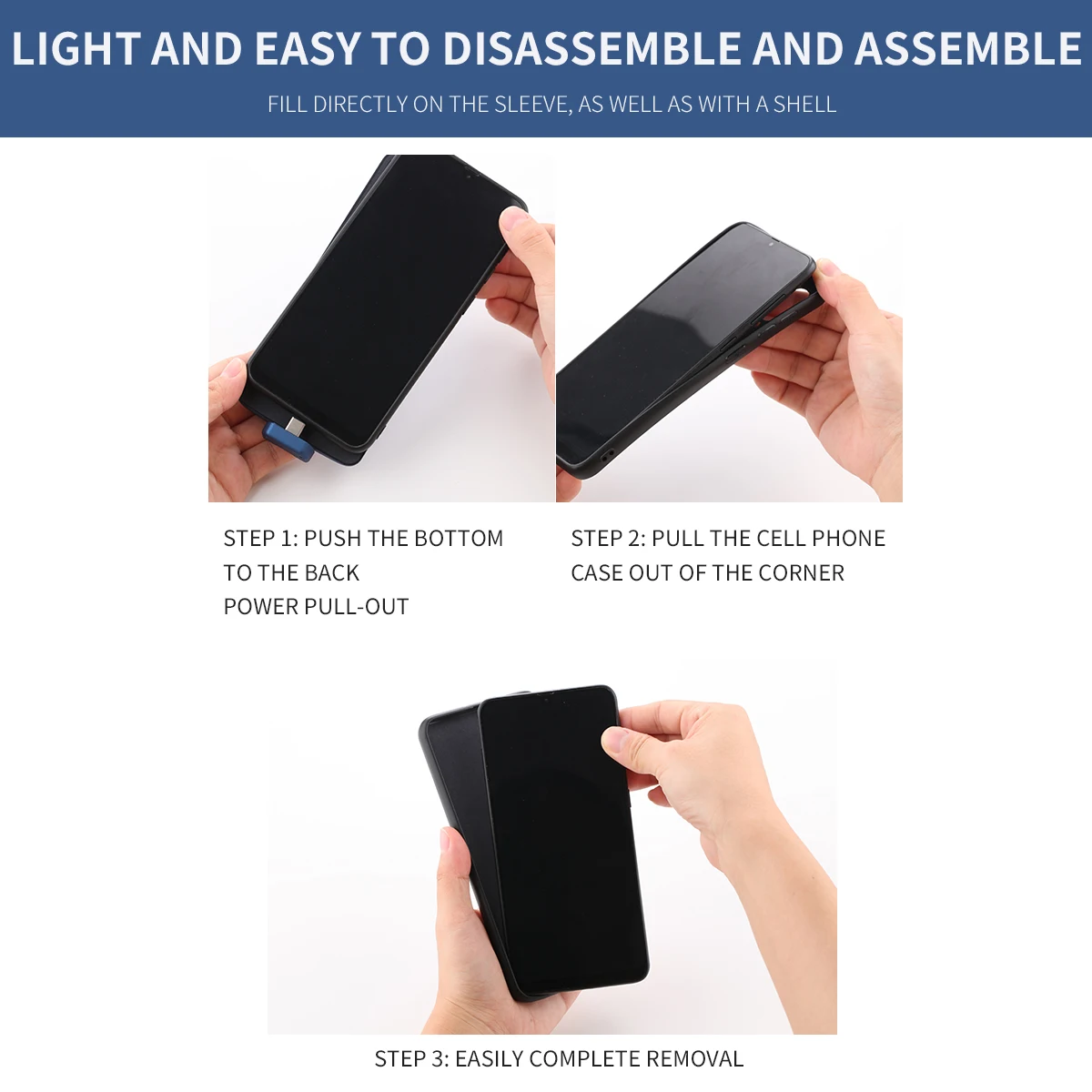 LIGHT AND EASY TO DISASSEMBLE AND ASSEMBLE

FILL DIRECTLY ON THE SLEEVE, AS WELL AS WITH A SHELL

STEP 1: PUSH THE BOTTOM TO THE BACK POWER PULL-OUT

STEP 2: PULL THE CELL PHONE CASE OUT OF THE CORNER

STEP 3: EASILY COMPLETE REMOVAL