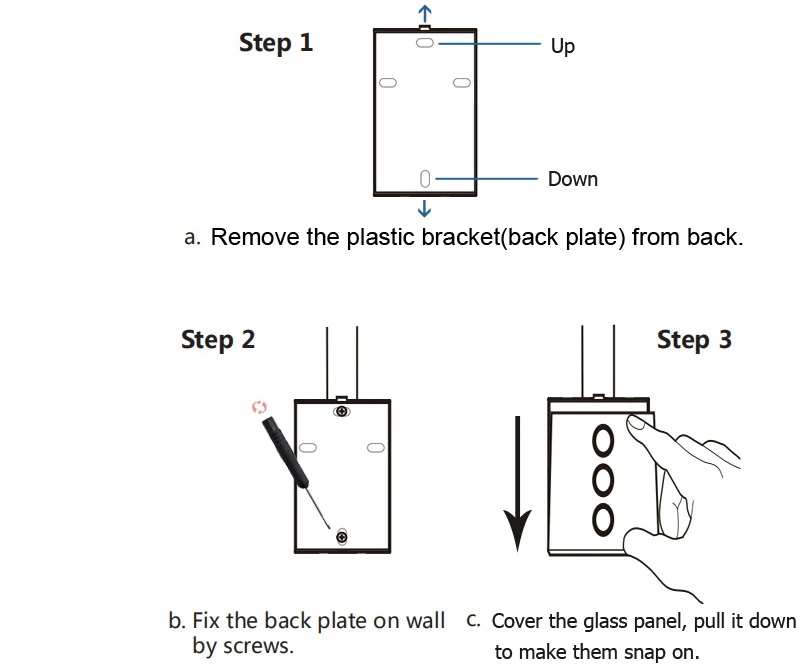 Step 1

Up

Down

a. Remove the plastic bracket(back plate) from back.

Step 2

Step 3

b. Fix the back plate on wall by screws.

c. Cover the glass panel, pull it down to make them snap on.