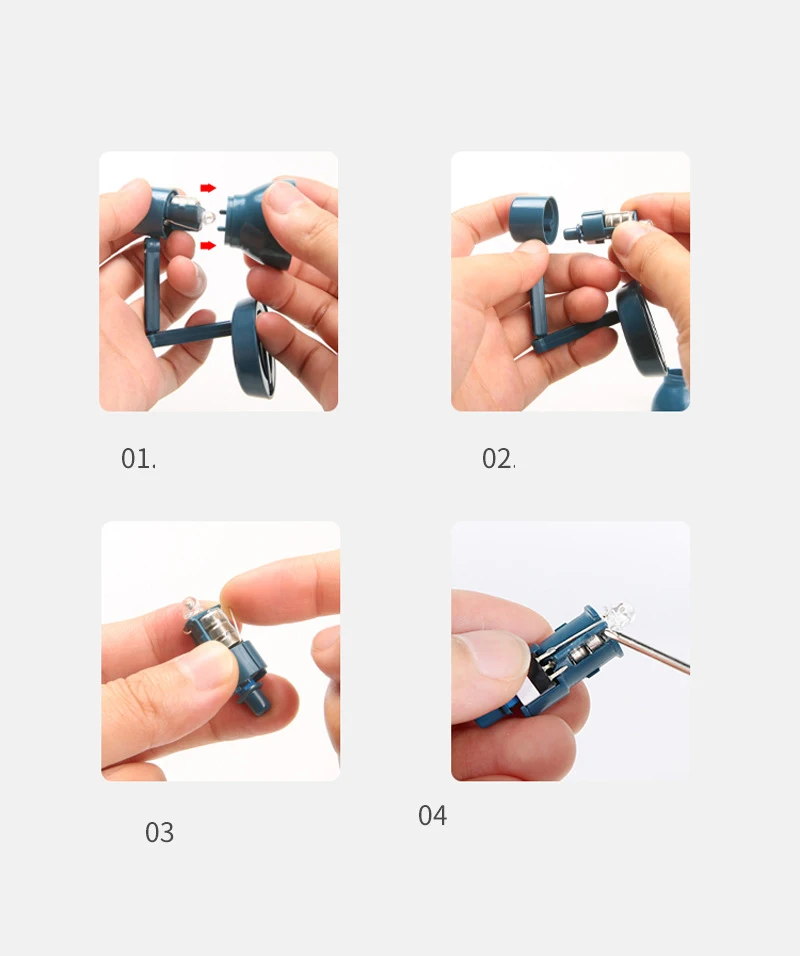 01.

02.

03

04