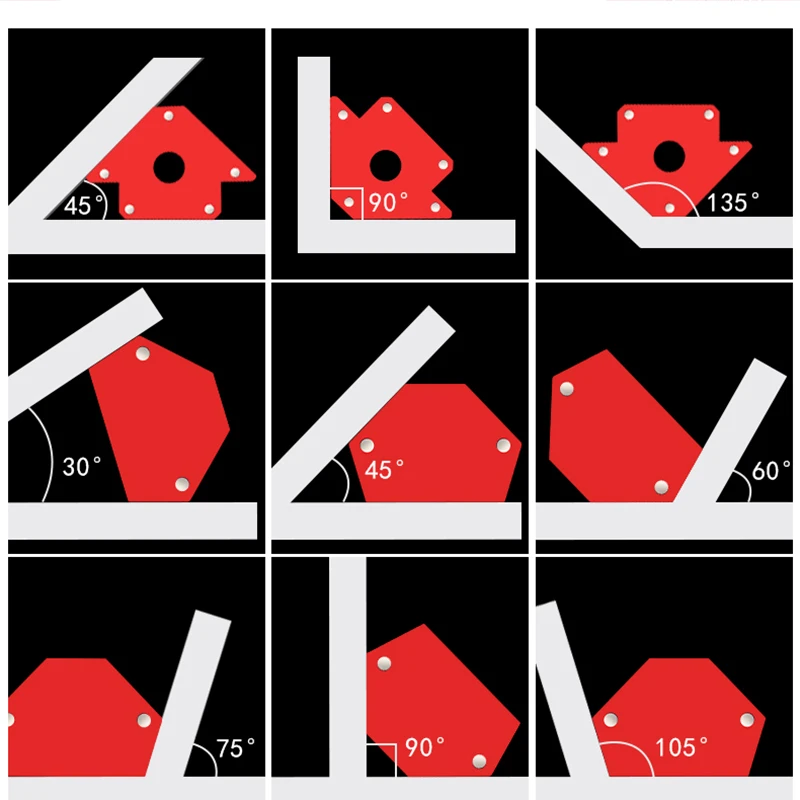 45°

90°

135°

30°

45°

60°

75°

90°

105°