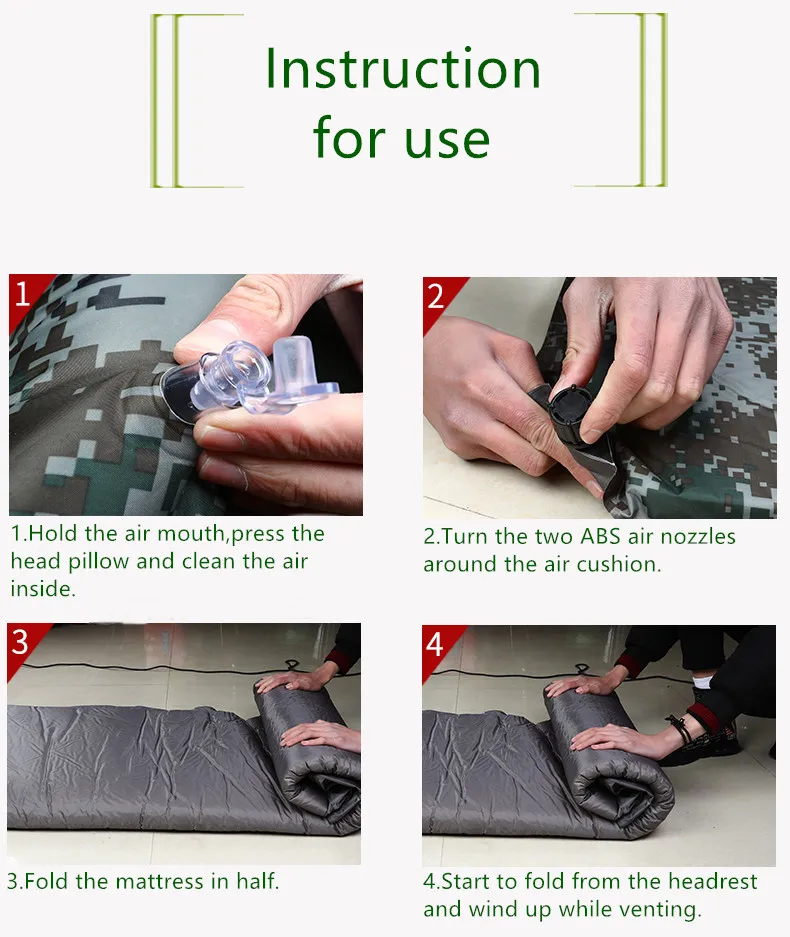 Instruction for use

1

1.Hold the air mouth,press the head pillow and clean the air inside.

2

2.Turn the two ABS air nozzles around the air cushion.

3

3.Fold the mattress in half.

4

4.Start to fold from the headrest and wind up while venting.