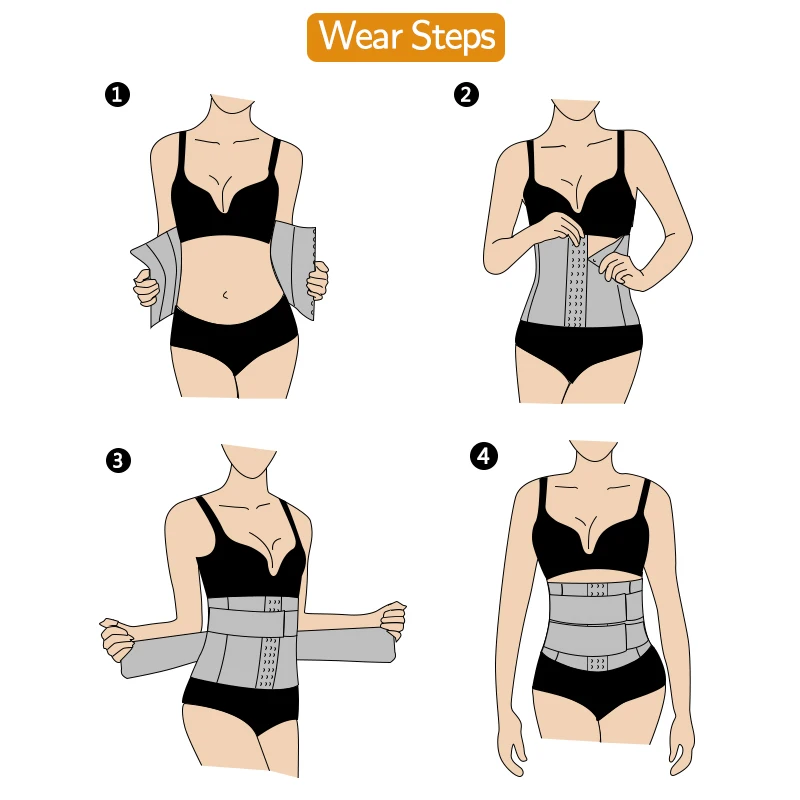 Wear Steps

1

2

3

4