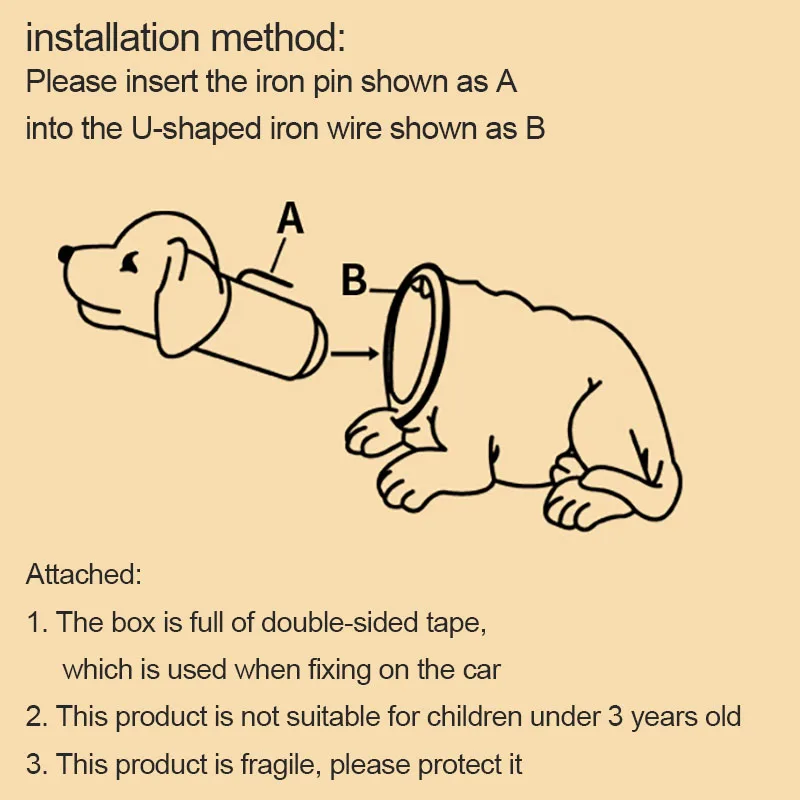 installation method:
Please insert the iron pin shown as A
into the U-shaped iron wire shown as B

A

B

Attached:
1. The box is full of double-sided tape, which is used when fixing on the car
2. This product is not suitable for children under 3 years old
3. This product is fragile, please protect it