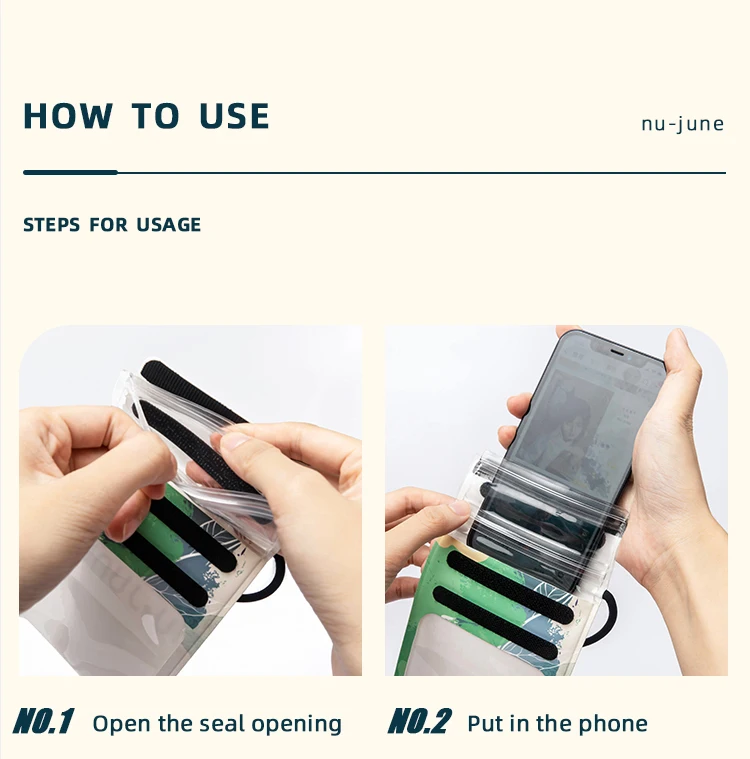 HOW TO USE

nu-june

STEPS FOR USAGE

NO.1 Open the seal opening

NO.2 Put in the phone