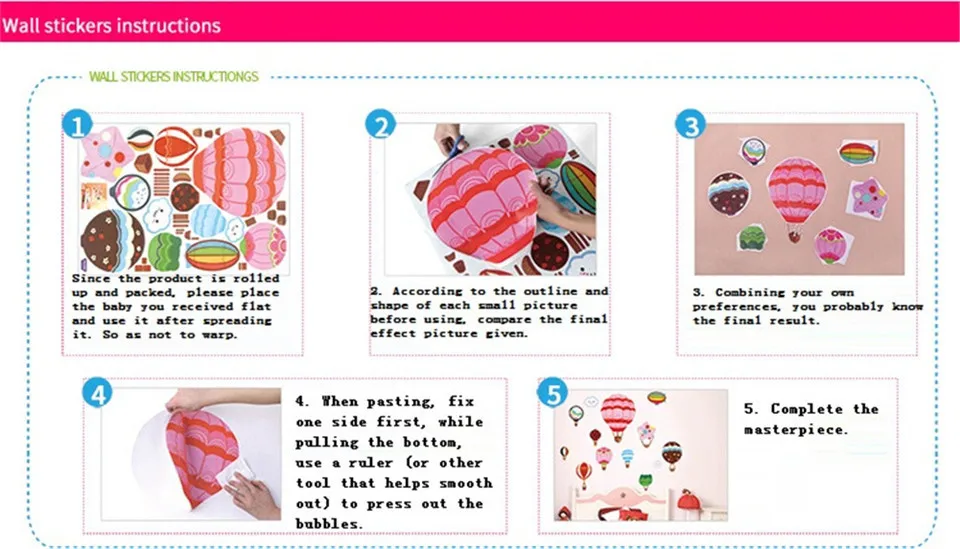 Wall stickers instructions

WALL STICKERS INSTRUCTIONGS

1

Since the product is rolled up and packed, please place the baby you received flat and use it after spreading it. So as not to warp.

2

2. According to the outline and shape of each small picture before using, compare the final effect picture given.

3

3. Combining your own preferences, you probably know the final result.

4

4. When pasting, fix one side first, while pulling the bottom, use a ruler (or other tool that helps smooth out) to press out the bubbles.

5

5. Complete the masterpiece.