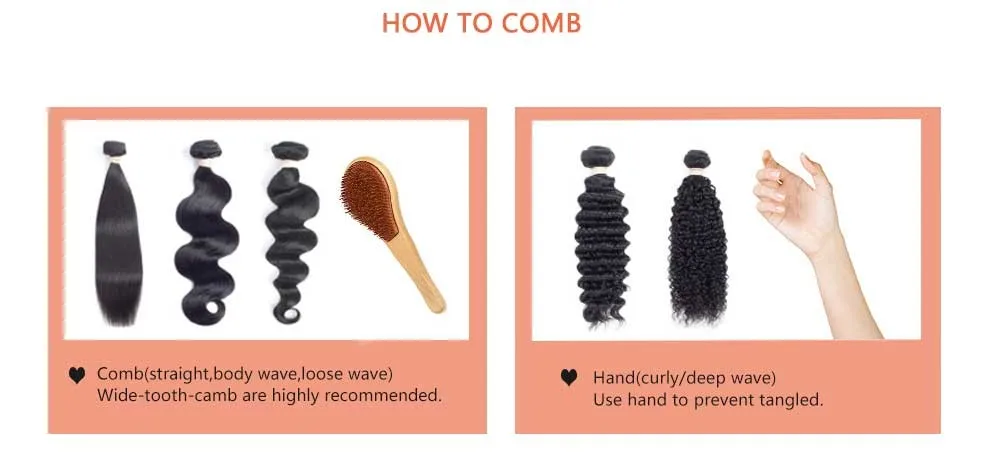 HOW TO COMB

♥ Comb(straight,body wave,loose wave)
Wide-tooth-camb are highly recommended.

♥ Hand(curly/deep wave)
Use hand to prevent tangled.