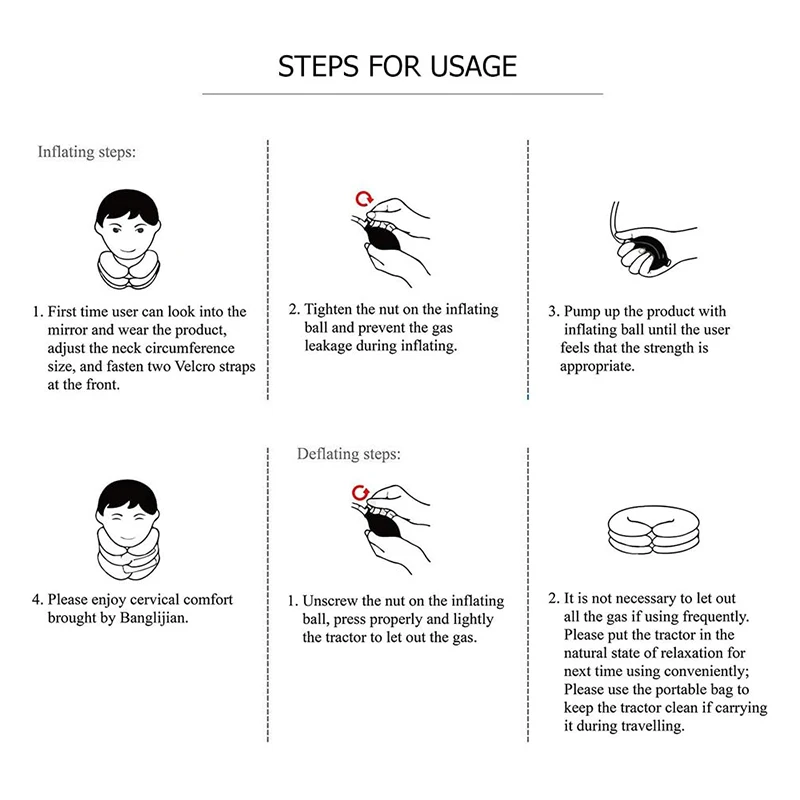 STEPS FOR USAGE

Inflating steps:

1. First time user can look into the mirror and wear the product, adjust the neck circumference size, and fasten two Velcro straps at the front.

2. Tighten the nut on the inflating ball and prevent the gas leakage during inflating.

3. Pump up the product with inflating ball until the user feels that the strength is appropriate.

4. Please enjoy cervical comfort brought by Banglijian.

Deflating steps:

1. Unscrew the nut on the inflating ball, press properly and lightly the tractor to let out the gas.

2. It is not necessary to let out all the gas if using frequently. Please put the tractor in the natural state of relaxation for next time using conveniently; Please use the portable bag to keep the tractor clean if carrying it during travelling.