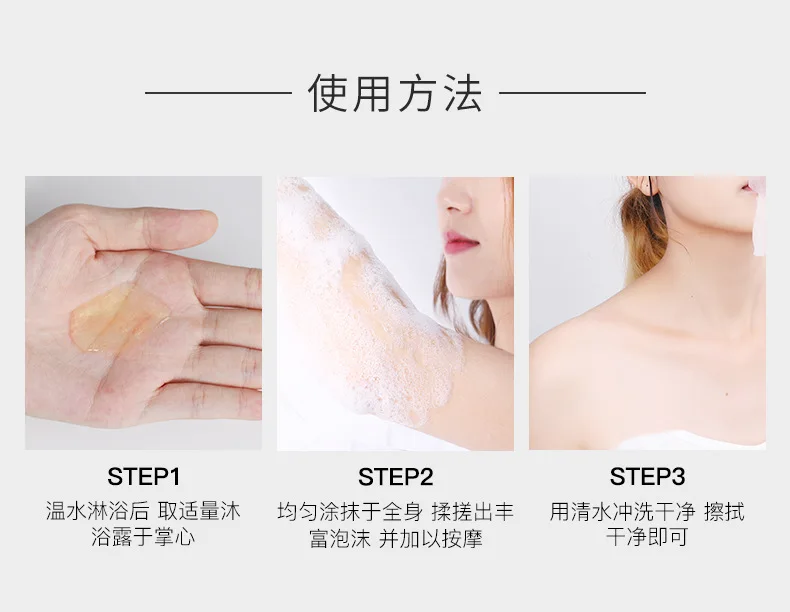 使用方法

STEP1

温水淋浴后 取适量沐浴露于掌心

STEP2

均匀涂抹于全身 揉搓出丰富泡沫 并加以按摩

STEP3

用清水冲洗干净 擦拭干净即可