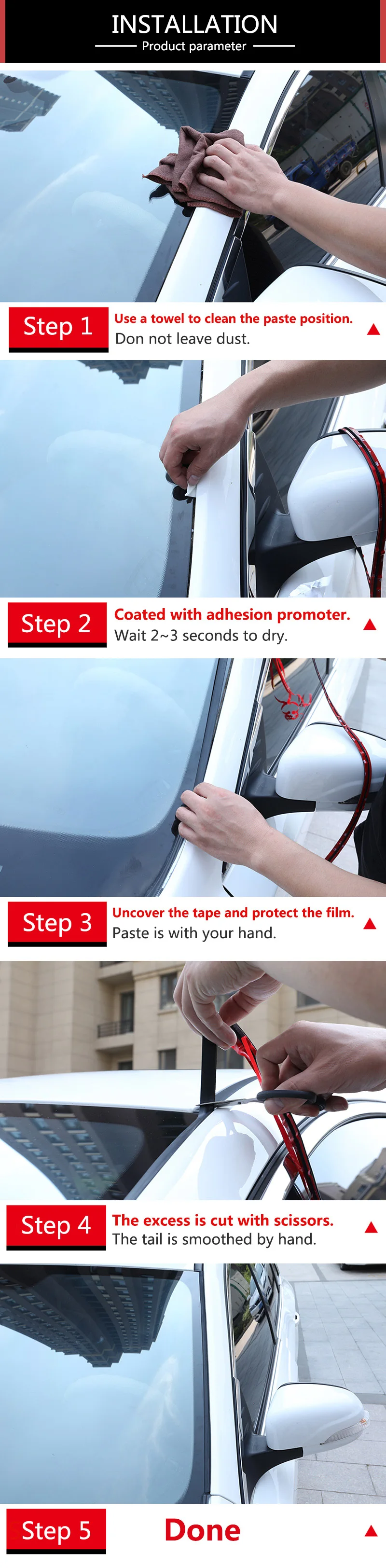 INSTALLATION
Product parameter

Step 1
Use a towel to clean the paste position.
Don not leave dust.

Step 2
Coated with adhesion promoter.
Wait 2~3 seconds to dry.

Step 3
Uncover the tape and protect the film.
Paste is with your hand.

Step 4
The excess is cut with scissors.
The tail is smoothed by hand.

Step 5
Done