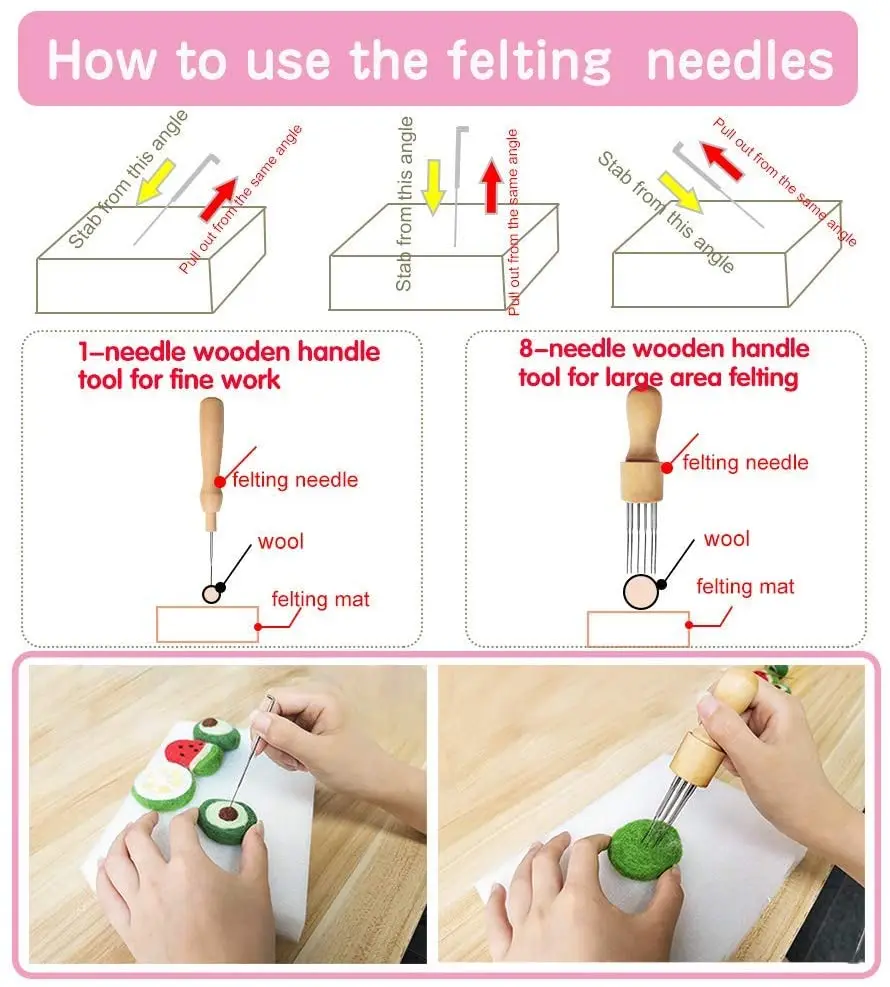 How to use the felting needles

Stab from this angle
Pull out from the same angle

Stab from this angle
Pull out from the same angle

Stab from this angle
Pull out from the same angle

1-needle wooden handle tool for fine work

felting needle
wool
felting mat

8-needle wooden handle tool for large area felting

felting needle
wool
felting mat