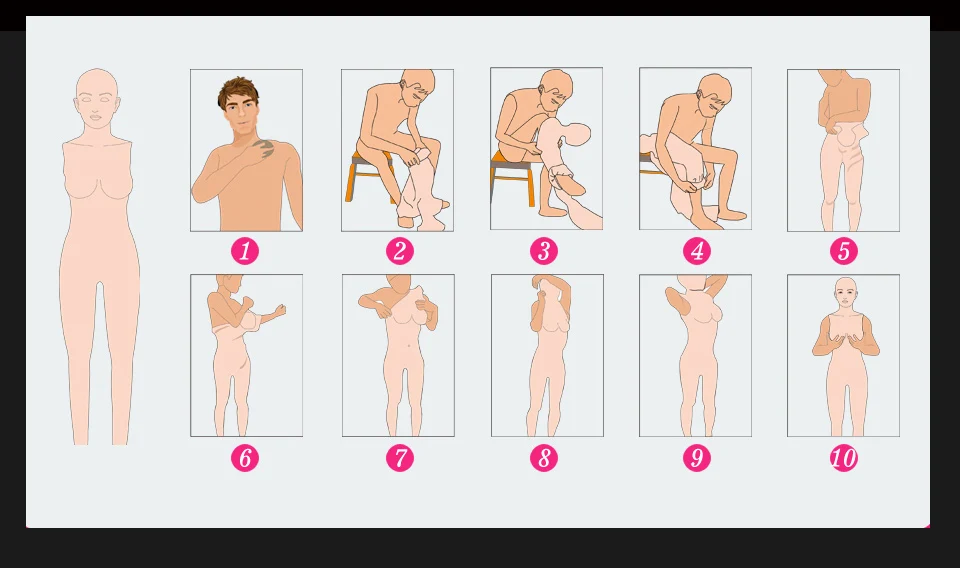 1
2
3
4
5
6
7
8
9
10