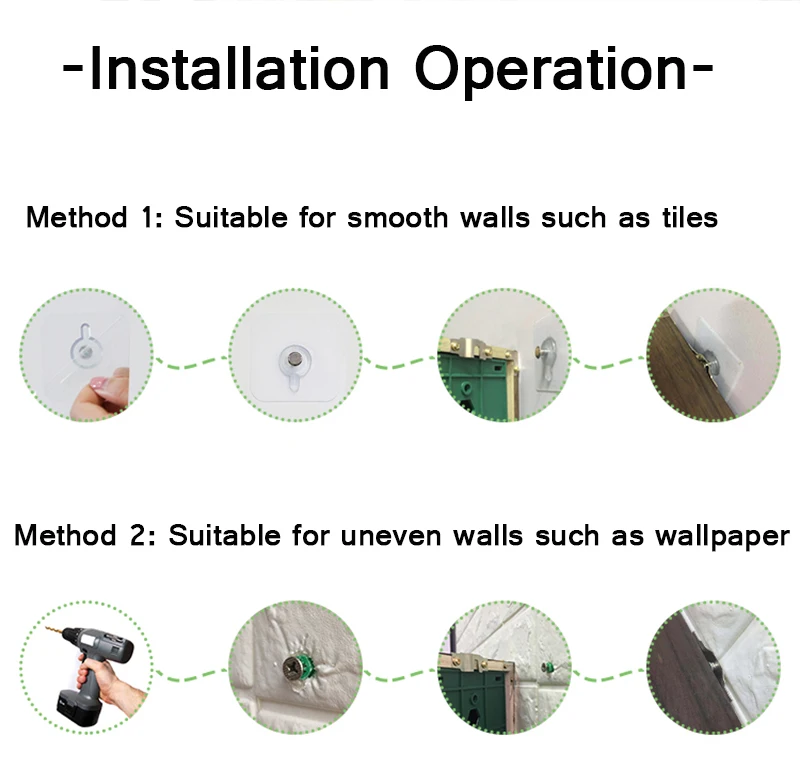 -Installation Operation-

Method 1: Suitable for smooth walls such as tiles

Method 2: Suitable for uneven walls such as wallpaper