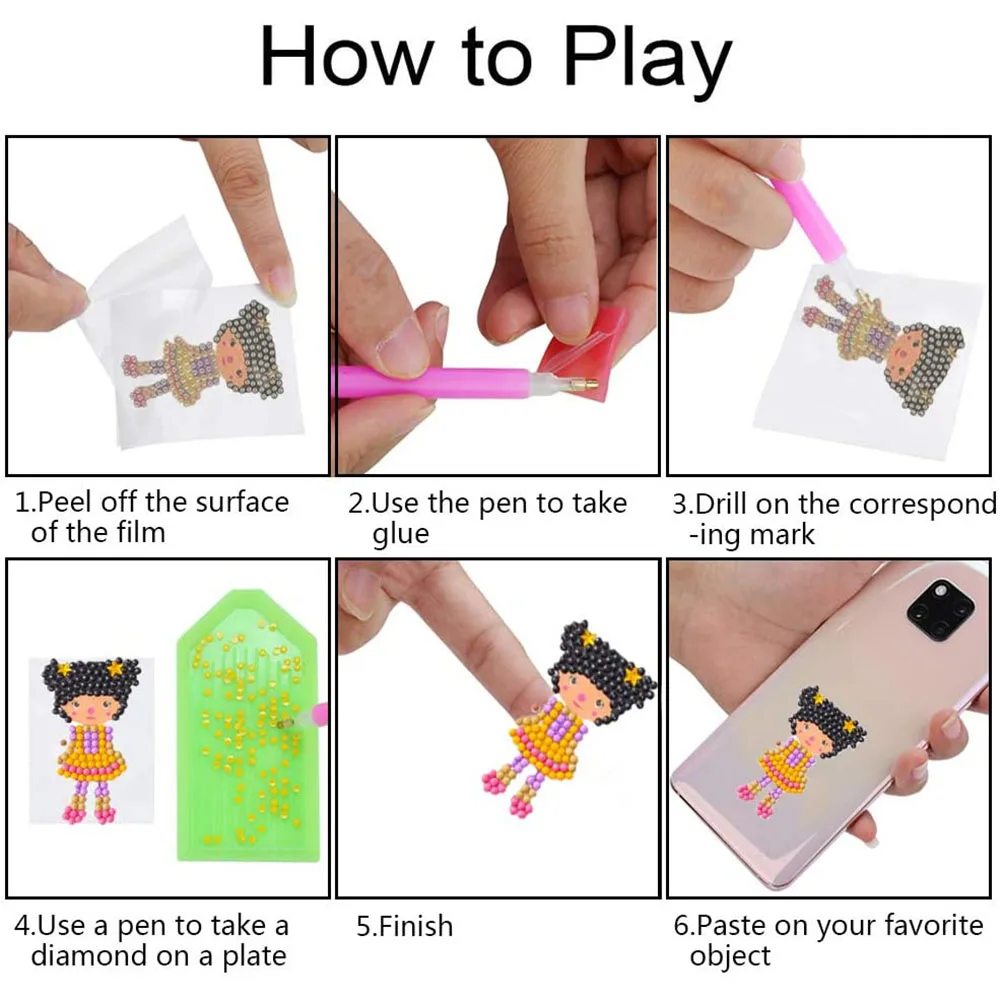 How to Play

1.Peel off the surface of the film

2.Use the pen to take glue

3.Drill on the correspond -ing mark

4.Use a pen to take a diamond on a plate

5.Finish

6.Paste on your favorite object