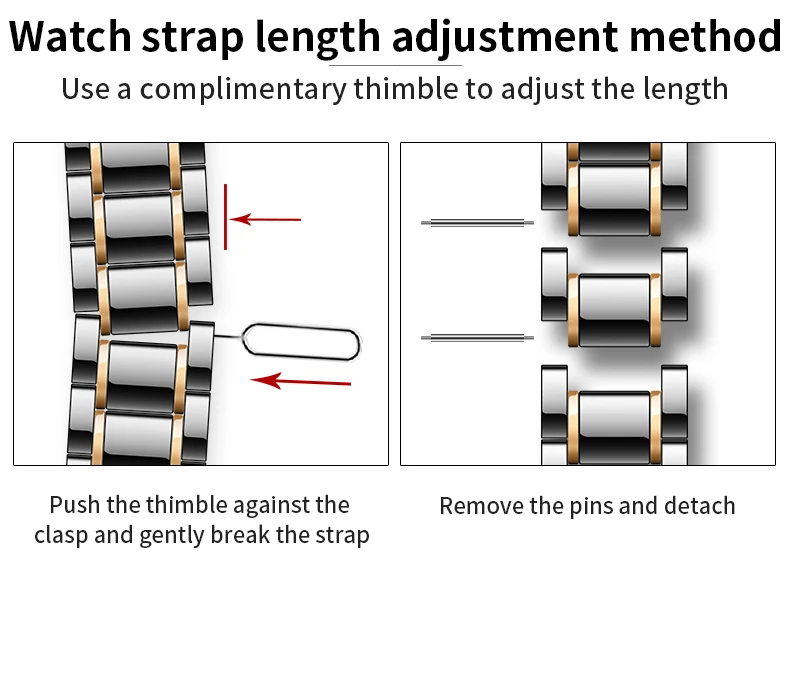 Watch strap length adjustment method

Use a complimentary thimble to adjust the length

Push the thimble against the clasp and gently break the strap

Remove the pins and detach