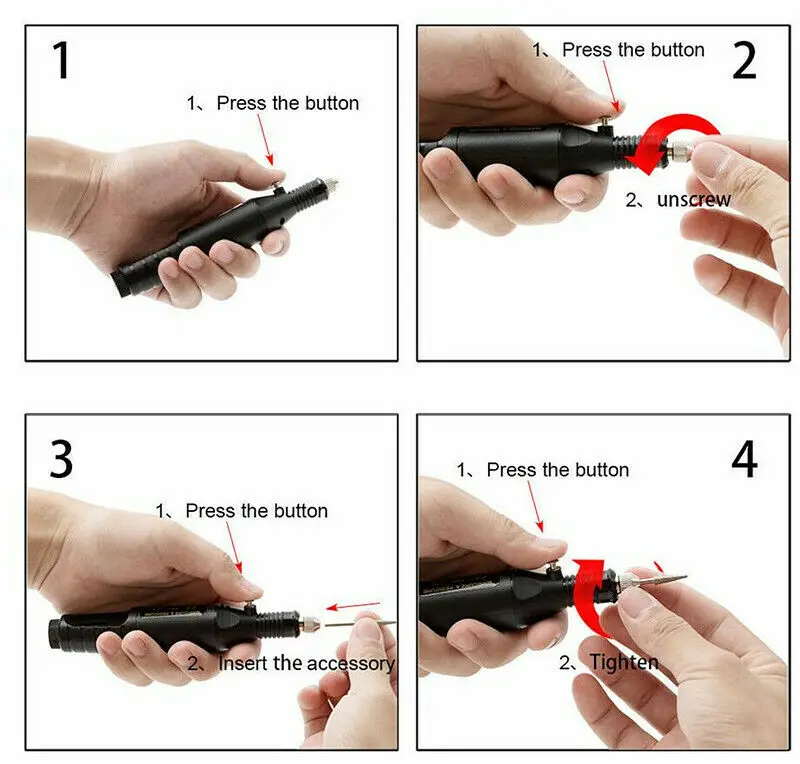 1

1、Press the button

1、Press the button

2

2、unscrew

3

1、Press the button

2、Insert the accessory

1、Press the button

4

2、Tighten