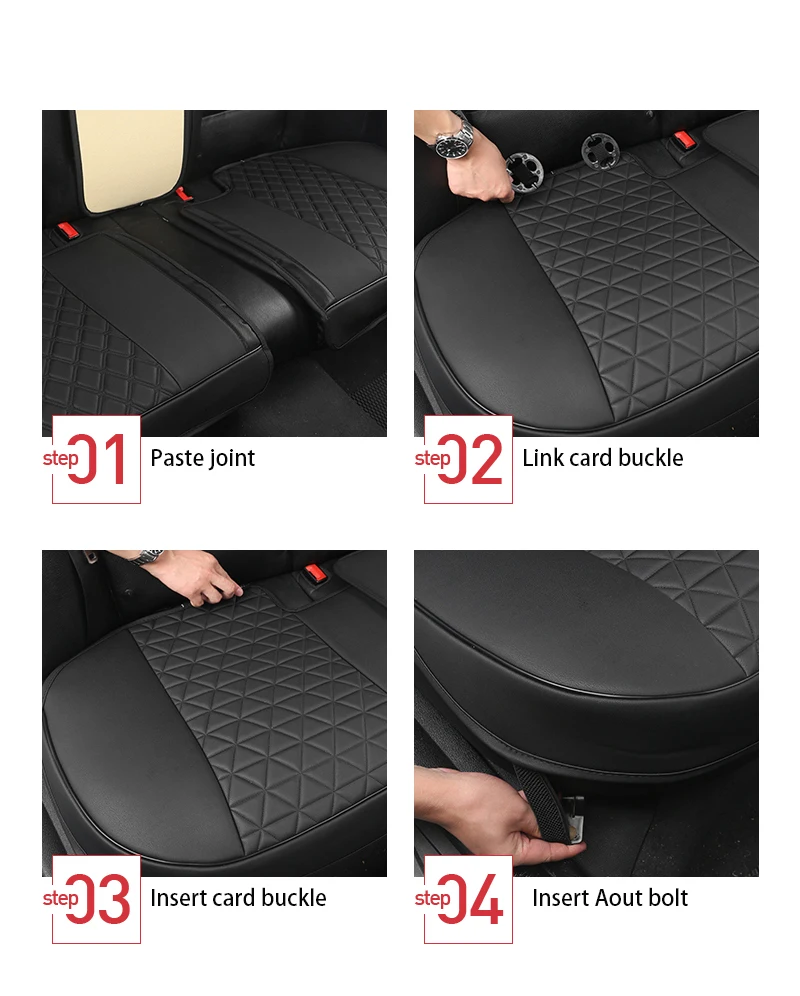 step 01 Paste joint

step 02 Link card buckle

step 03 Insert card buckle

step 04 Insert Aout bolt