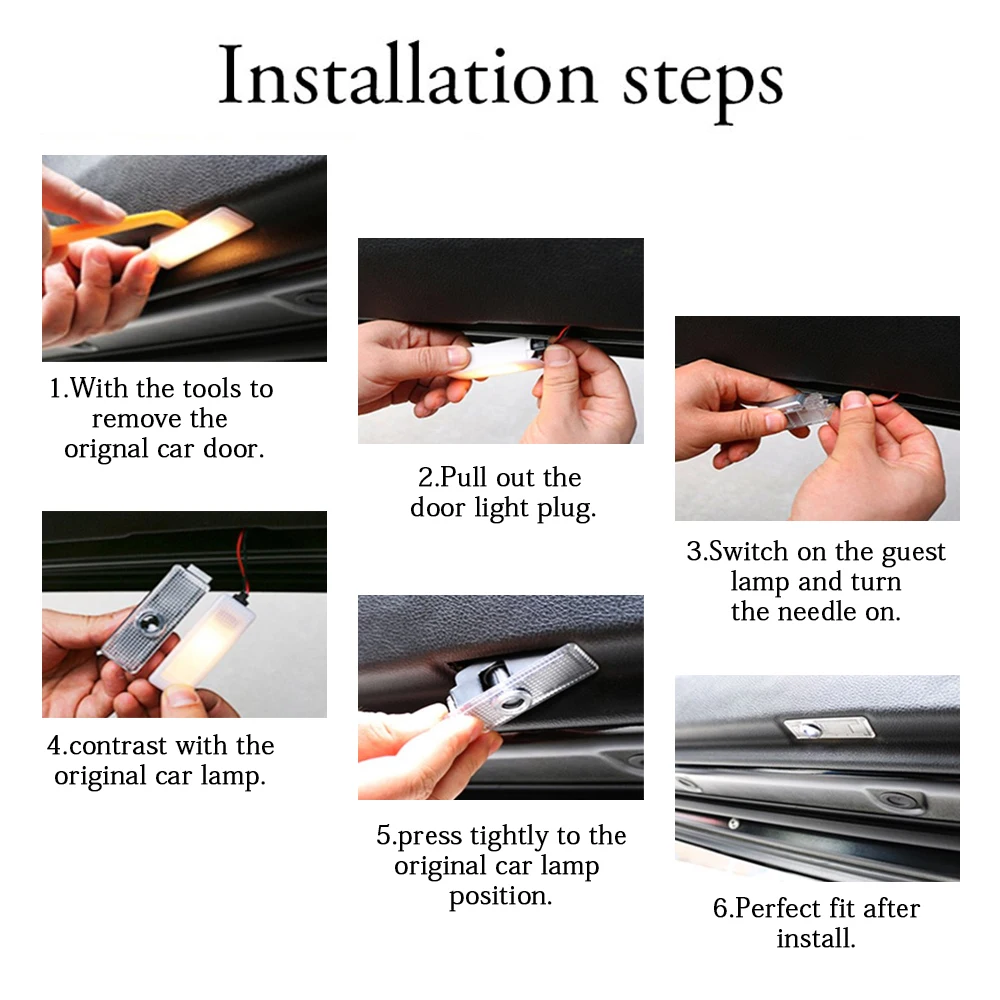 Installation steps

1.With the tools to remove the orignal car door.

2.Pull out the door light plug.

3.Switch on the guest lamp and turn the needle on.

4.contrast with the original car lamp.

5.press tightly to the original car lamp position.

6.Perfect fit after install.