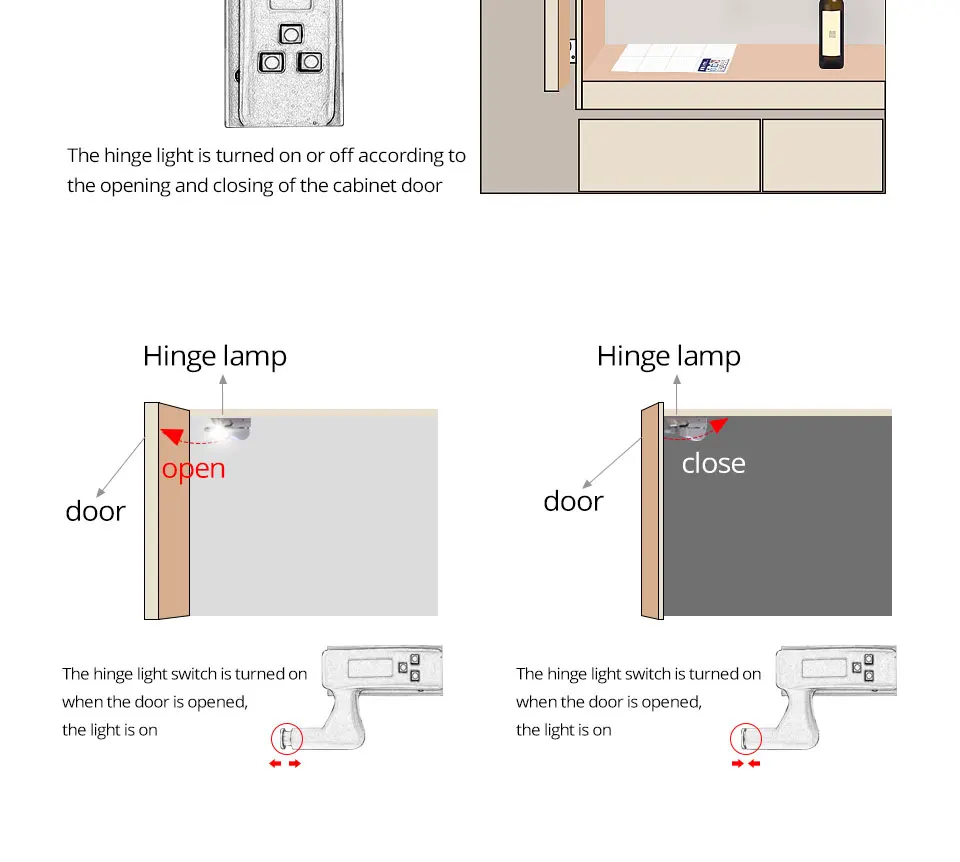 The hinge light is turned on or off according to the opening and closing of the cabinet door

Hinge lamp

open

door

The hinge light switch is turned on when the door is opened, the light is on

Hinge lamp

close

door

The hinge light switch is turned on when the door is opened, the light is on