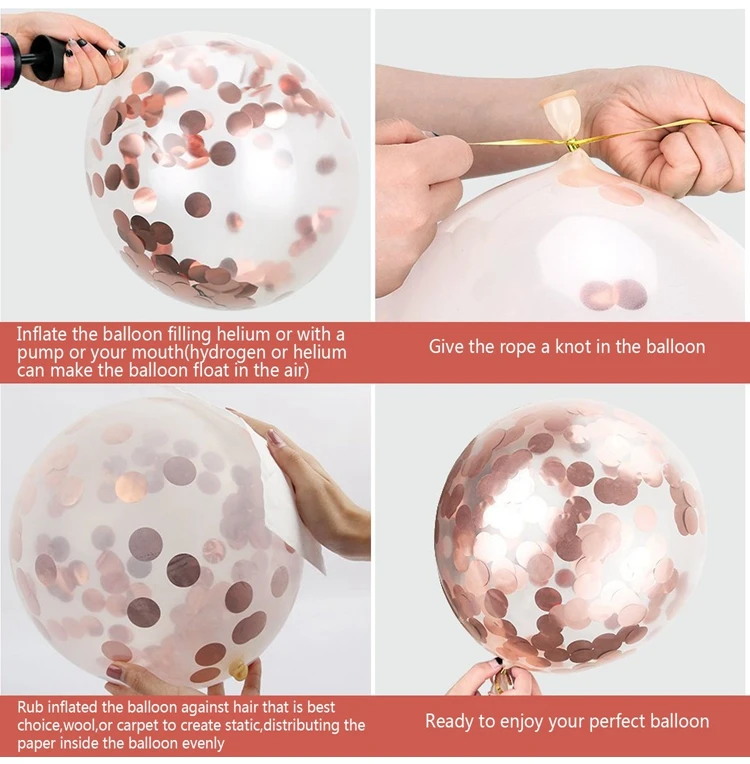 Inflate the balloon filling helium or with a pump or your mouth(hydrogen or helium can make the balloon float in the air)

Give the rope a knot in the balloon

Rub inflated the balloon against hair that is best choice,wool,or carpet to create static,distributing the paper inside the balloon evenly

Ready to enjoy your perfect balloon