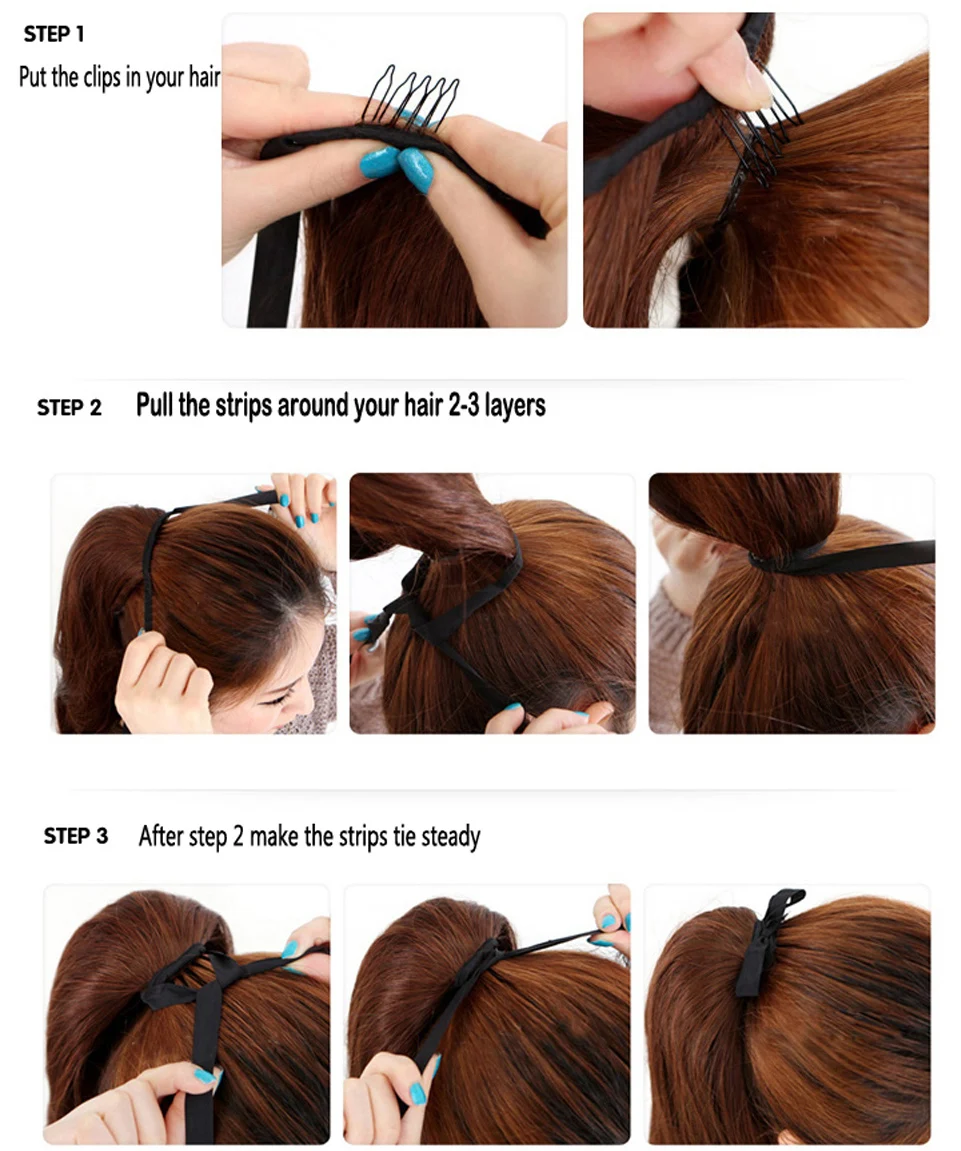 STEP 1
Put the clips in your hair

STEP 2 Pull the strips around your hair 2-3 layers

STEP 3 After step 2 make the strips tie steady