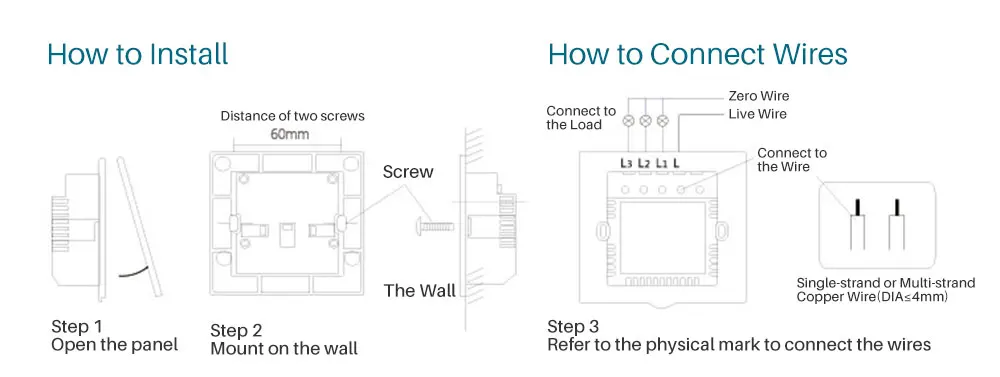 How to Install

Distance of two screws
60mm

Screw

The Wall

Step 1
Open the panel

Step 2
Mount on the wall

How to Connect Wires

Connect to the Load

Zero Wire
Live Wire

L3 L2 L1 L

Connect to the Wire

Single-strand or Multi-strand Copper Wire(DIA≤4mm)

Step 3
Refer to the physical mark to connect the wires