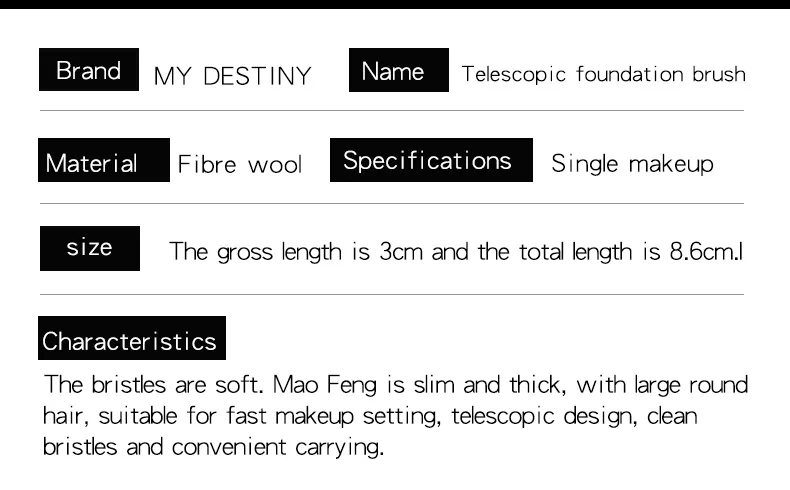 Brand MY DESTINY Name Telescopic foundation brush

Material Fibre wool Specifications Single makeup

size The gross length is 3cm and the total length is 8.6cm.l

Characteristics

The bristles are soft. Mao Feng is slim and thick, with large round hair, suitable for fast makeup setting, telescopic design, clean bristles and convenient carrying.