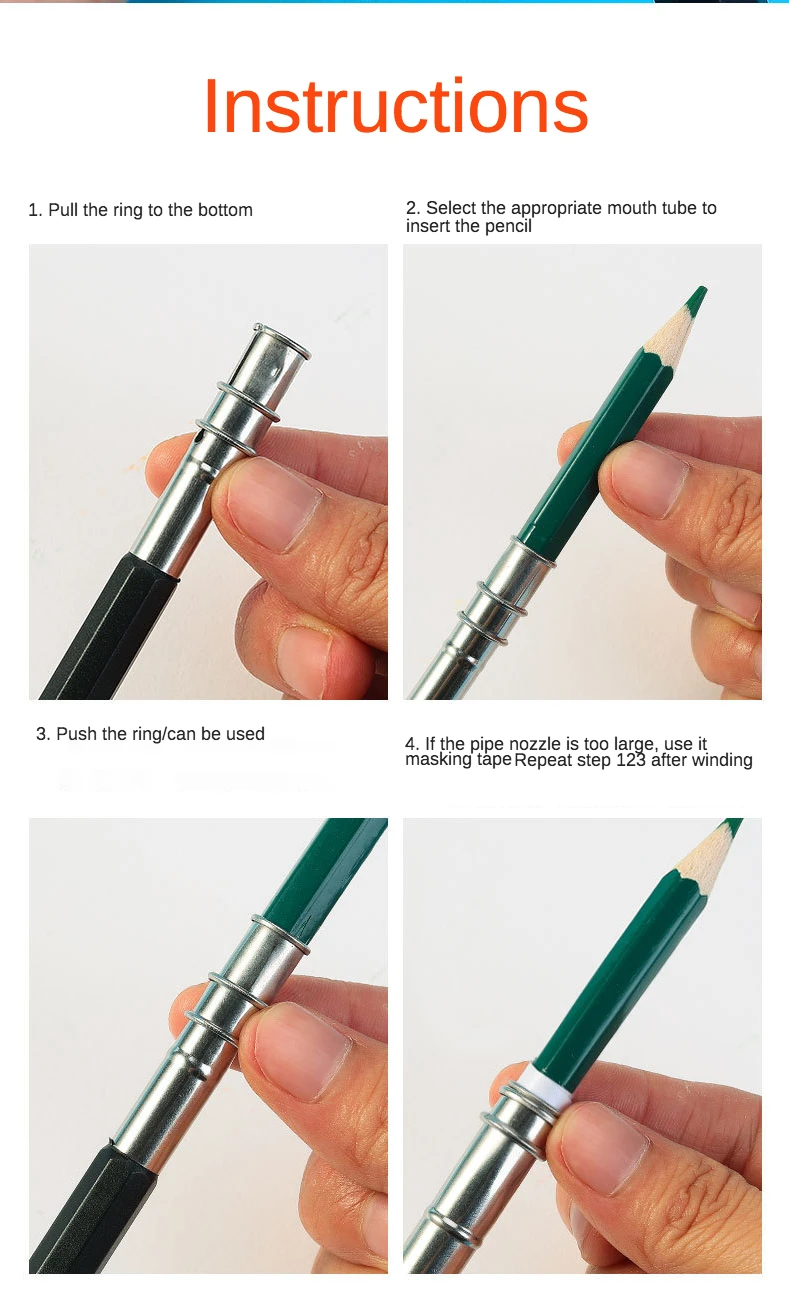 Instructions

1. Pull the ring to the bottom

2. Select the appropriate mouth tube to insert the pencil

3. Push the ring/can be used

4. If the pipe nozzle is too large, use it masking tape Repeat step 123 after winding