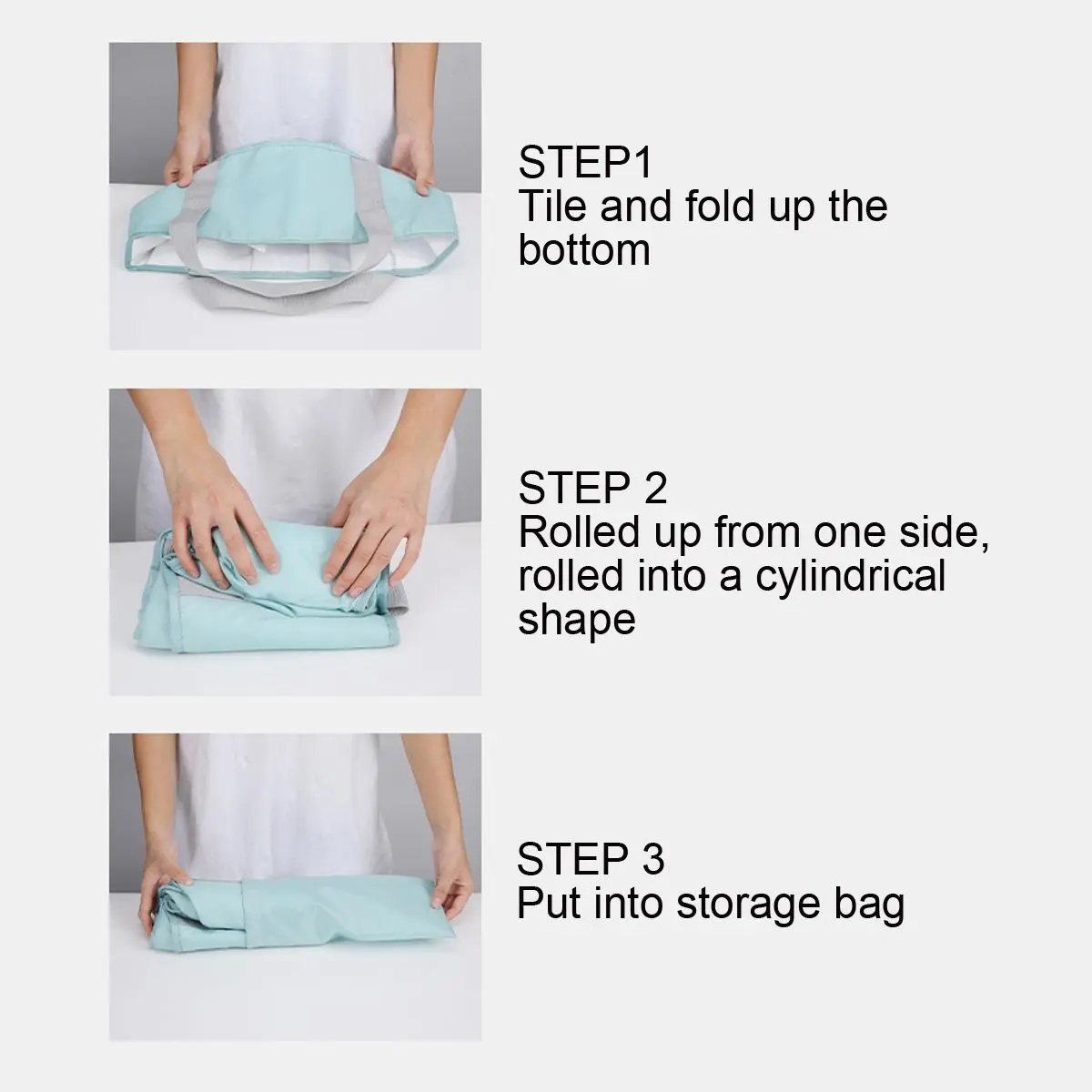 STEP1
Tile and fold up the bottom

STEP 2
Rolled up from one side, rolled into a cylindrical shape

STEP 3
Put into storage bag