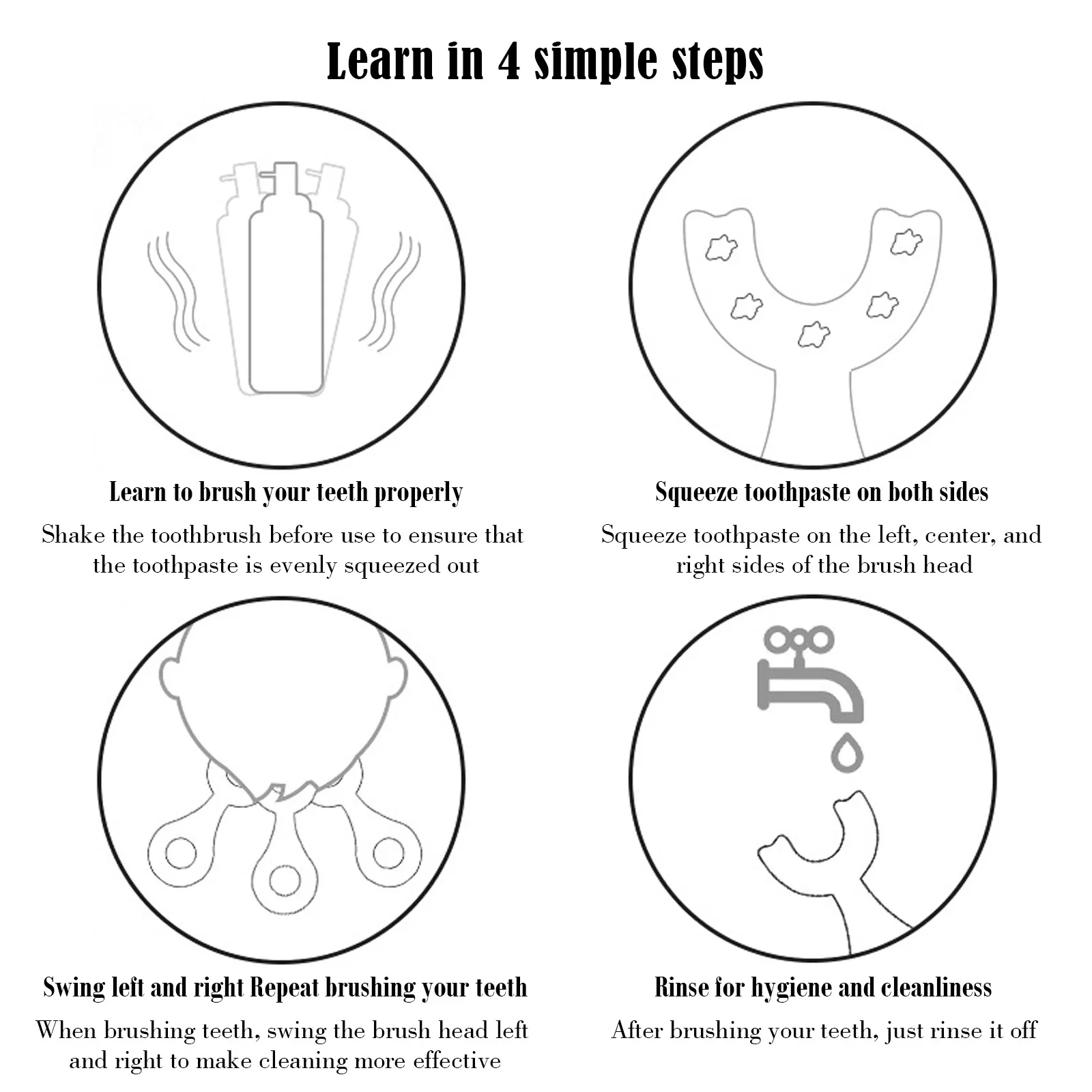 Learn in 4 simple steps

Learn to brush your teeth properly

Shake the toothbrush before use to ensure that the toothpaste is evenly squeezed out

Squeeze toothpaste on both sides

Squeeze toothpaste on the left, center, and right sides of the brush head

Swing left and right Repeat brushing your teeth

When brushing teeth, swing the brush head left and right to make cleaning more effective

Rinse for hygiene and cleanliness

After brushing your teeth, just rinse it off