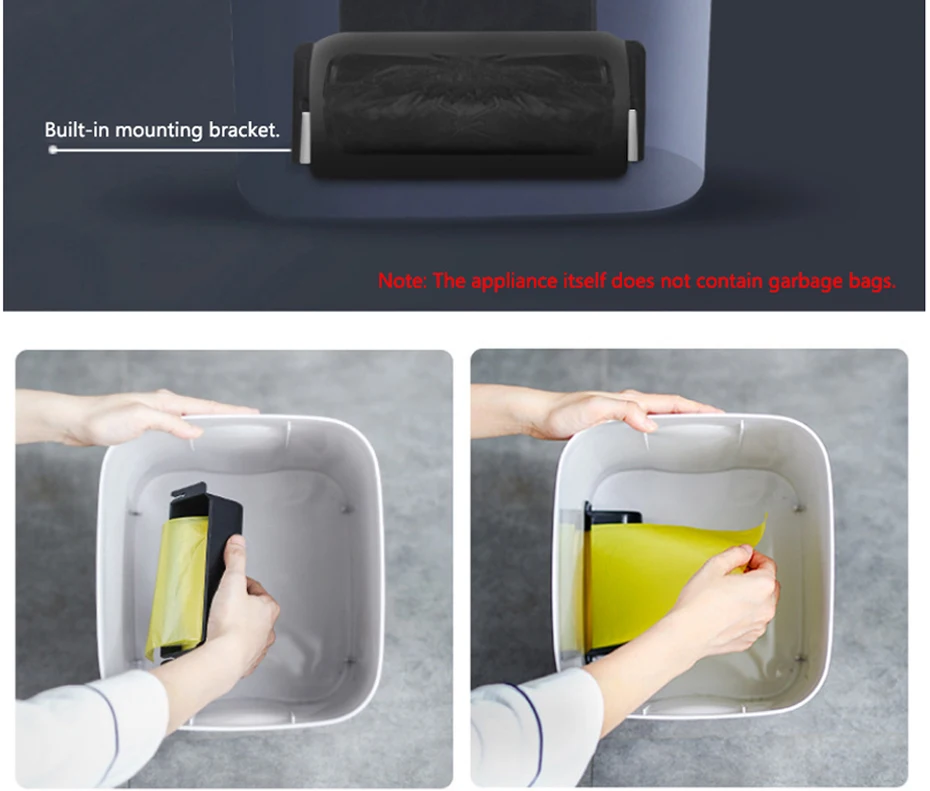 Built-in mounting bracket.

Note: The appliance itself does not contain garbage bags.