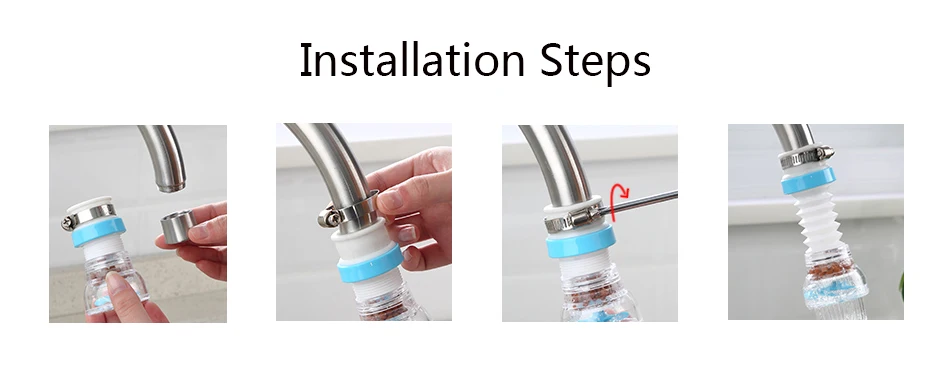 Installation Steps