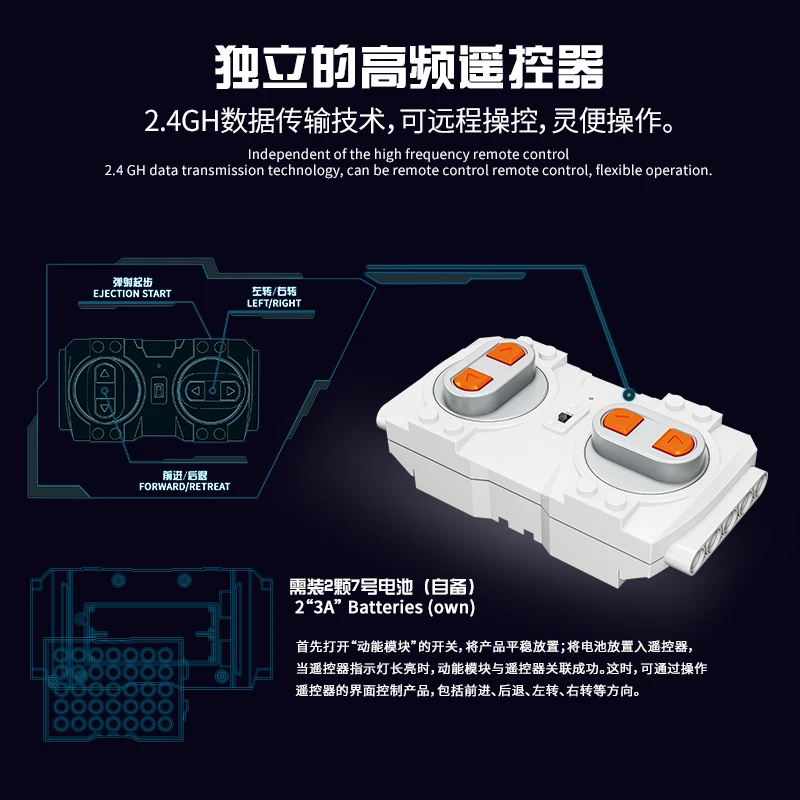 独立的高频遥控器

2.4GH数据传输技术，可远程操控，灵便操作。

Independent of the high frequency remote control
2.4 GH data transmission technology, can be remote control remote control, flexible operation.

弹射起步
EJECTION START

左转/右转
LEFT/RIGHT

前进/后退
FORWARD/RETREAT

需装2颗7号电池（自备）
2“3A” Batteries (own)

首先打开“动能模块”的开关，将产品平稳放置；将电池放置入遥控器，当遥控器指示灯长亮时，动能模块与遥控器关联成功。这时，可通过操作遥控器的界面控制产品，包括前进、后退、左转、右转等方向。