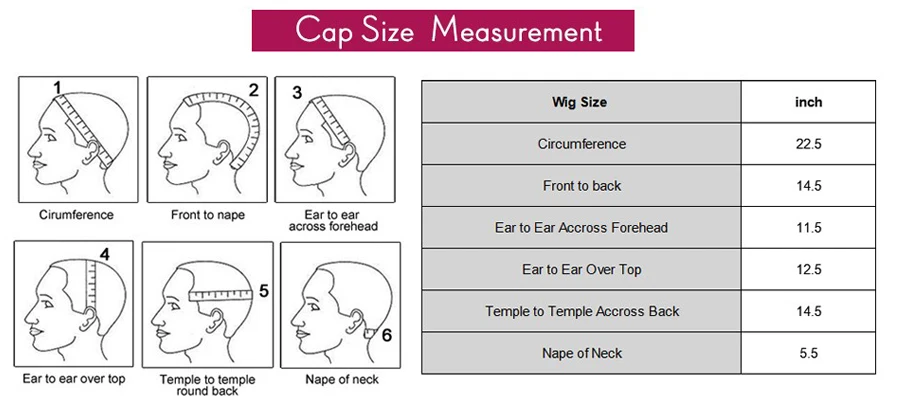 Cap Size Measurement

1
Cirumference

2
Front to nape

3
Ear to ear across forehead

4
Ear to ear over top

5
Temple to temple round back

6
Nape of neck

| Wig Size | inch |
|---|---|
| Circumference | 22.5 |
| Front to back | 14.5 |
| Ear to Ear Accross Forehead | 11.5 |
| Ear to Ear Over Top | 12.5 |
| Temple to Temple Accross Back | 14.5 |
| Nape of Neck | 5.5 |