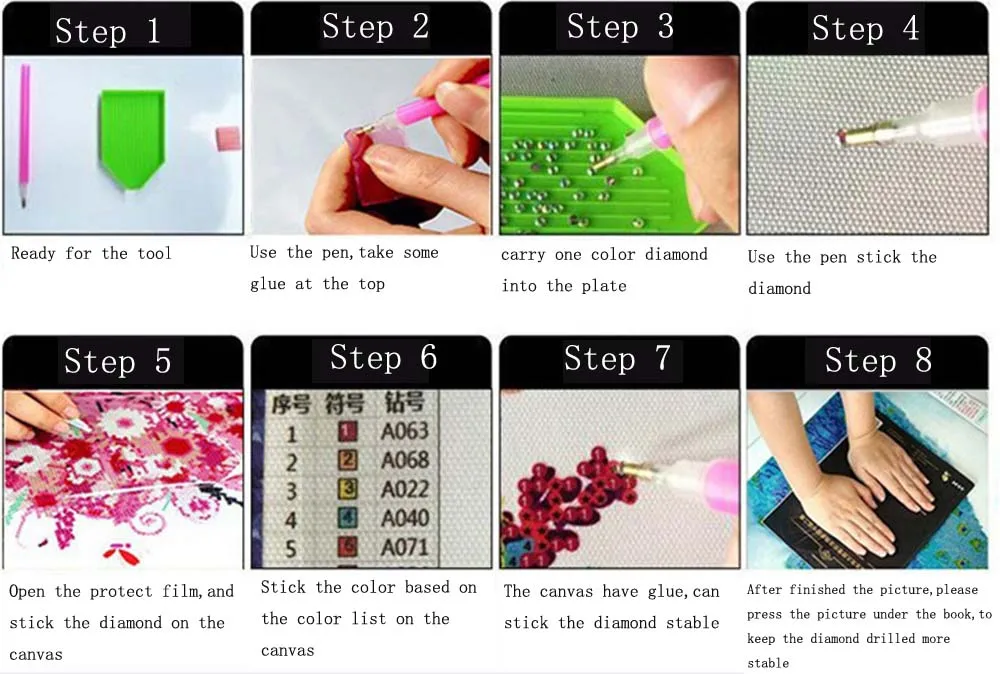 Step 1

Ready for the tool

Step 2

Use the pen,take some glue at the top

Step 3

carry one color diamond into the plate

Step 4

Use the pen stick the diamond

Step 5

Open the protect film,and stick the diamond on the canvas

Step 6

| 序号 | 符号 | 钻号 |
|---|---|---|
| 1 | 1 | A063 |
| 2 | 2 | A068 |
| 3 | 3 | A022 |
| 4 | 4 | A040 |
| 5 | 5 | A071 |

Stick the color based on the color list on the canvas

Step 7

The canvas have glue,can stick the diamond stable

Step 8

After finished the picture,please press the picture under the book,to keep the diamond drilled more stable