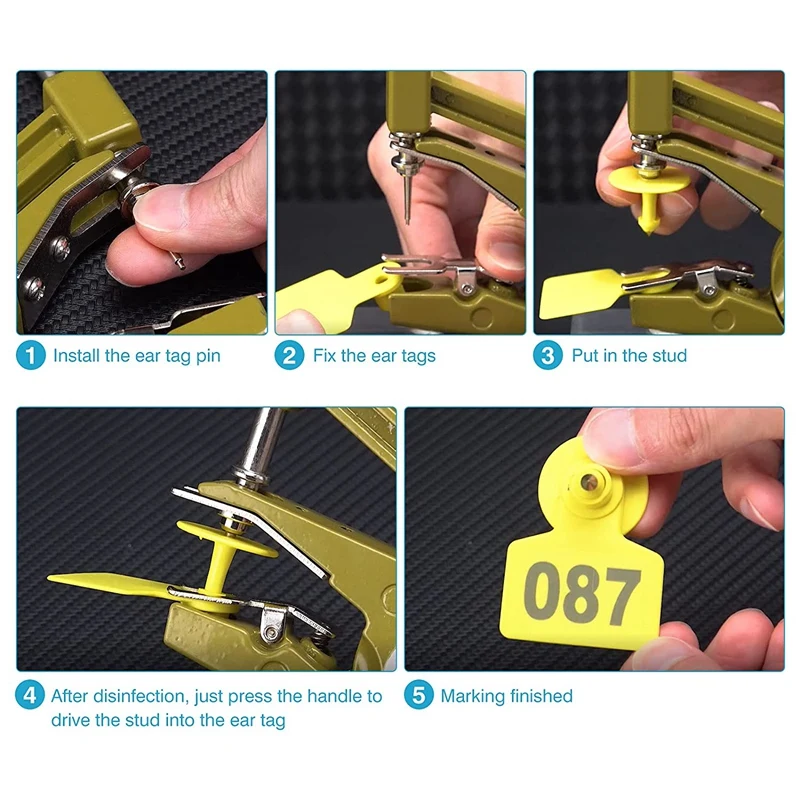 1 Install the ear tag pin

2 Fix the ear tags

3 Put in the stud

4 After disinfection, just press the handle to drive the stud into the ear tag

087

5 Marking finished