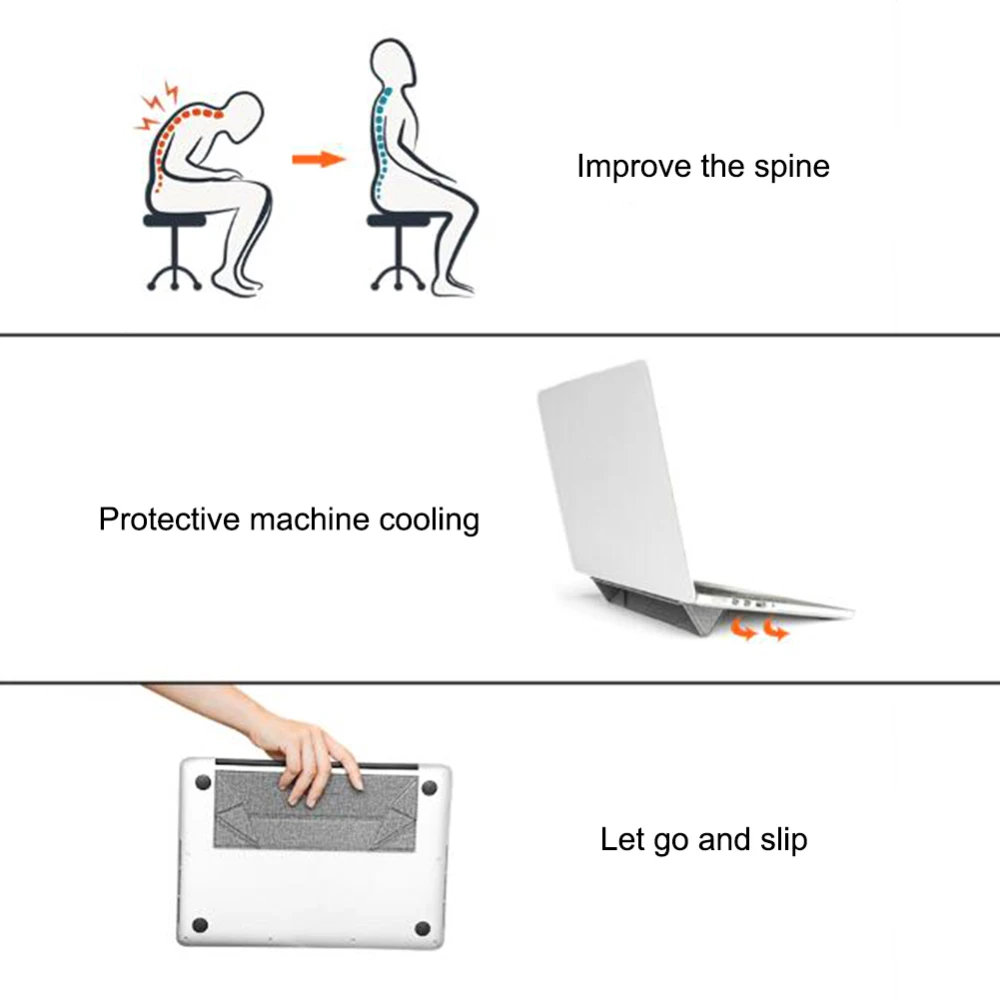 Improve the spine

Protective machine cooling

Let go and slip