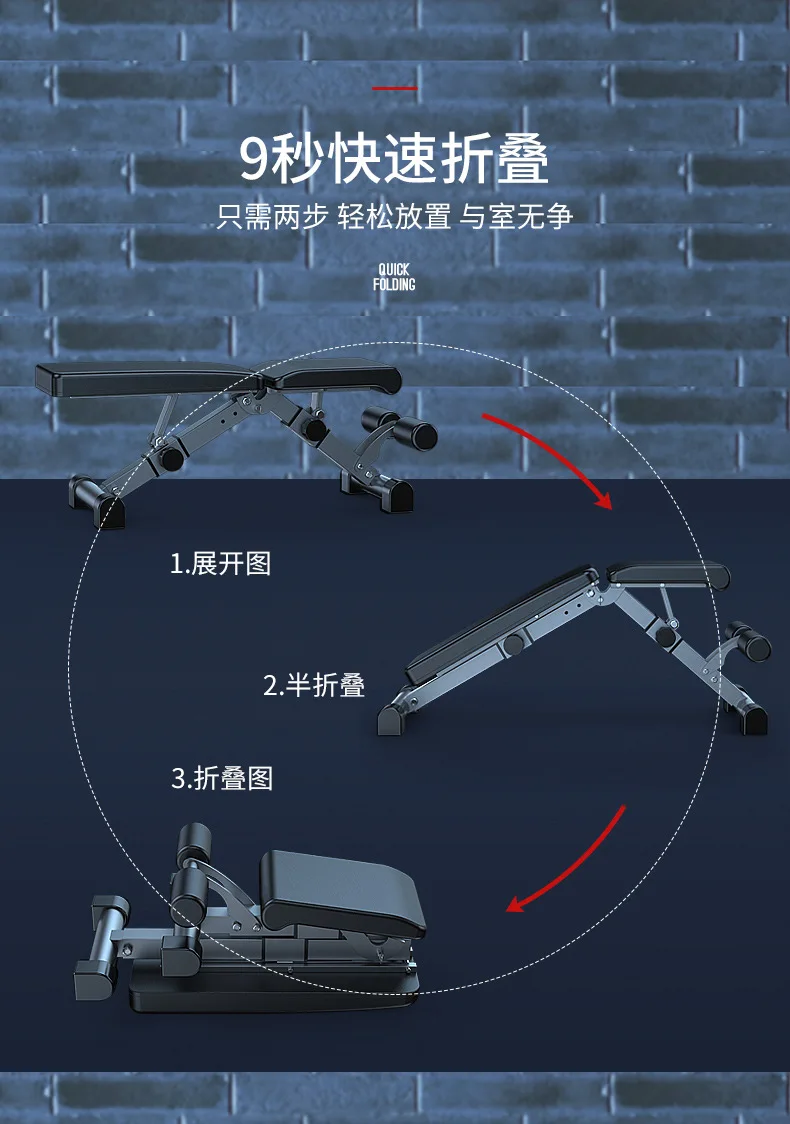 9秒快速折叠

只需两步 轻松放置 与室无争

QUICK FOLDING

1.展开图

2.半折叠

3.折叠图