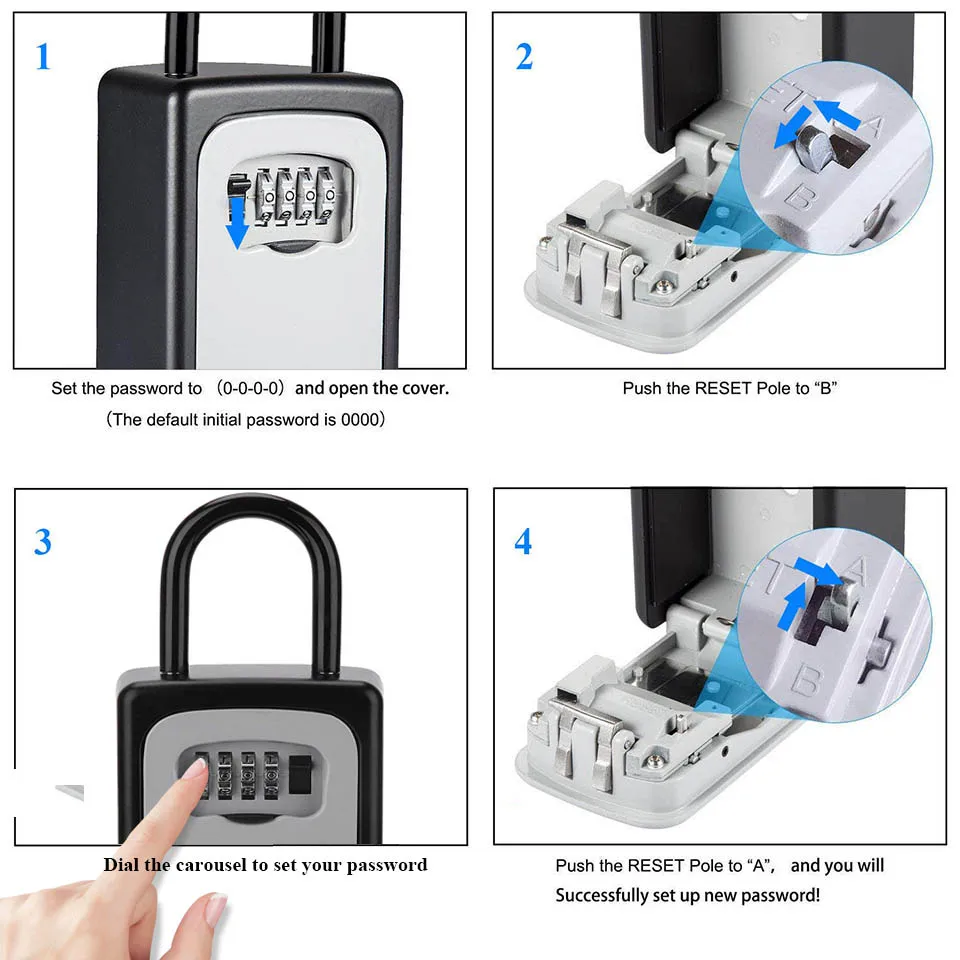 1

Set the password to （0-0-0-0）and open the cover.
（The default initial password is 0000）

2

A

B

Push the RESET Pole to “B”

3

Dial the carousel to set your password

4

A

B

Push the RESET Pole to “A”， and you will Successfully set up new password!