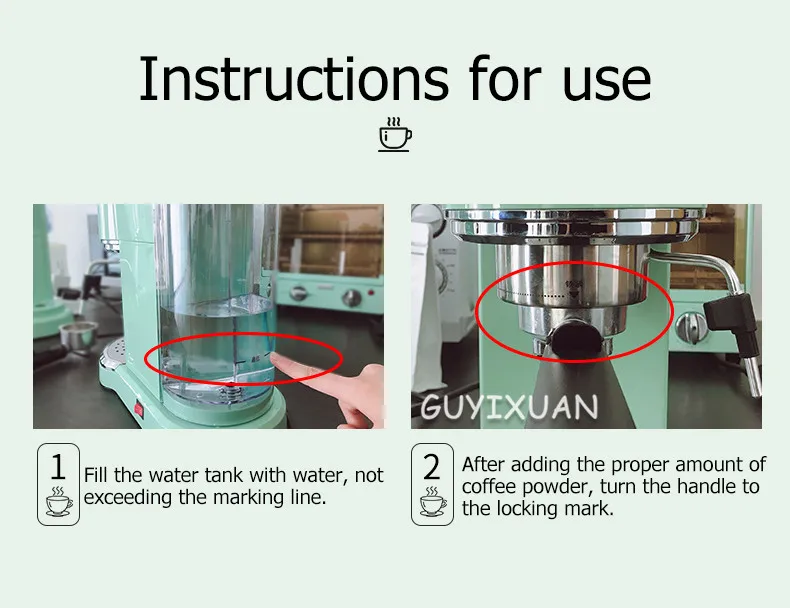 Instructions for use

GUYIXUAN

1 Fill the water tank with water, not exceeding the marking line.

2 After adding the proper amount of coffee powder, turn the handle to the locking mark.