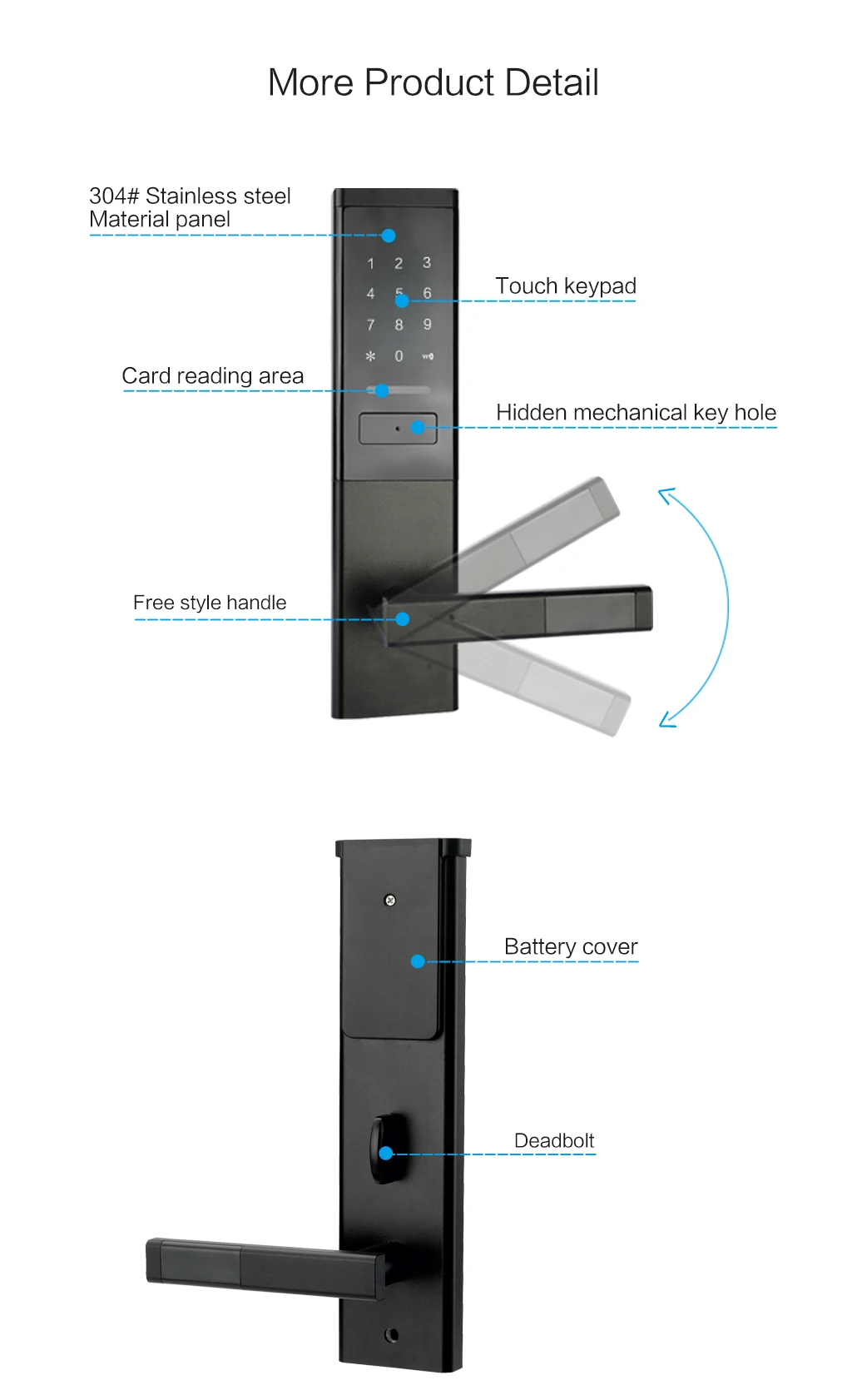 More Product Detail

304# Stainless steel
Material panel

1 2 3
4 5 6
7 8 9
* 0

Touch keypad

Card reading area

Hidden mechanical key hole

Free style handle

Battery cover

Deadbolt